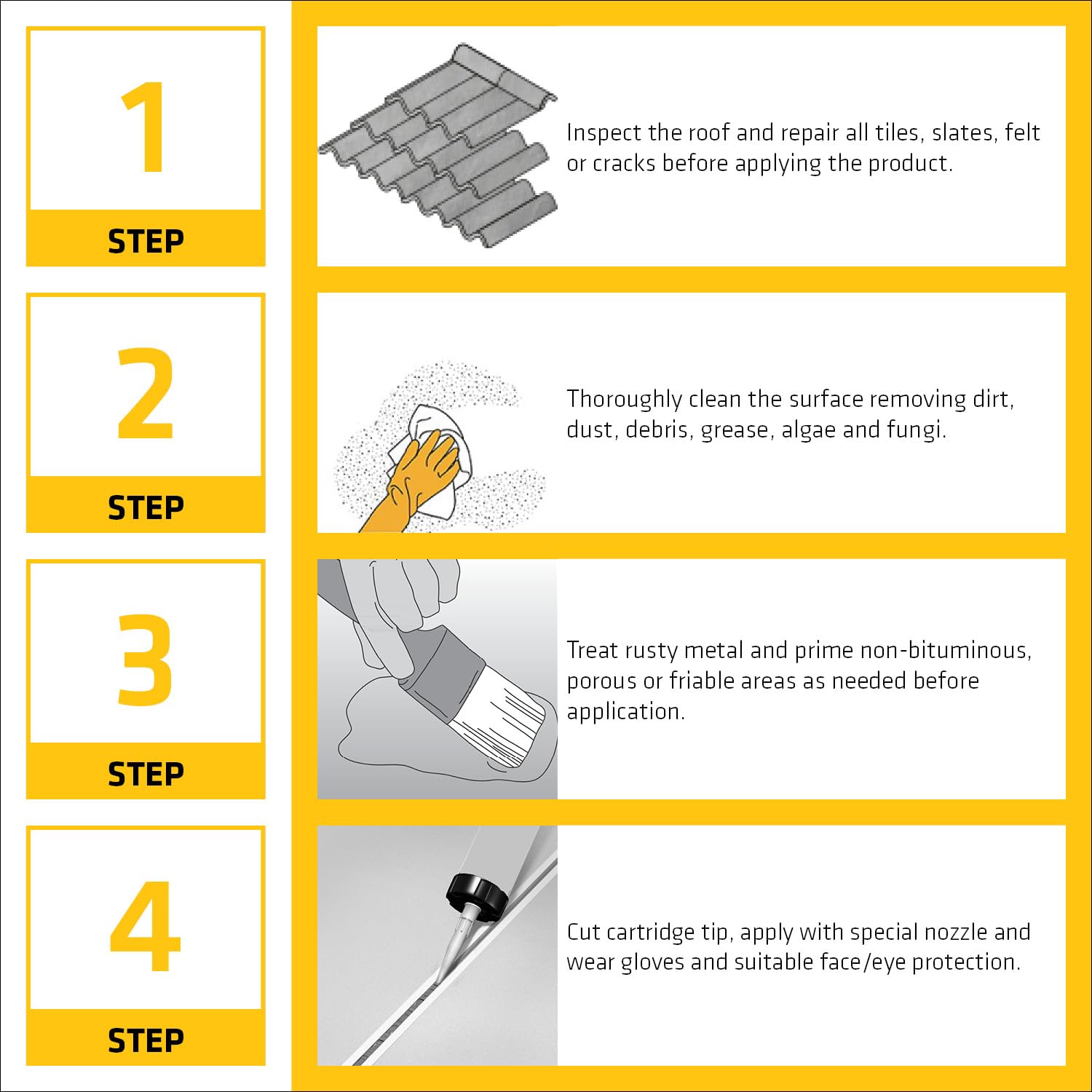 1
STEP

Inspect the roof and repair all tiles, slates, felt or cracks before applying the product.

2
STEP

Thoroughly clean the surface removing dirt, dust, debris, grease, algae and fungi.

3
STEP

Treat rusty metal and prime non-bituminous, porous or friable areas as needed before application.

4
STEP

Cut cartridge tip, apply with special nozzle and wear gloves and suitable face/eye protection.