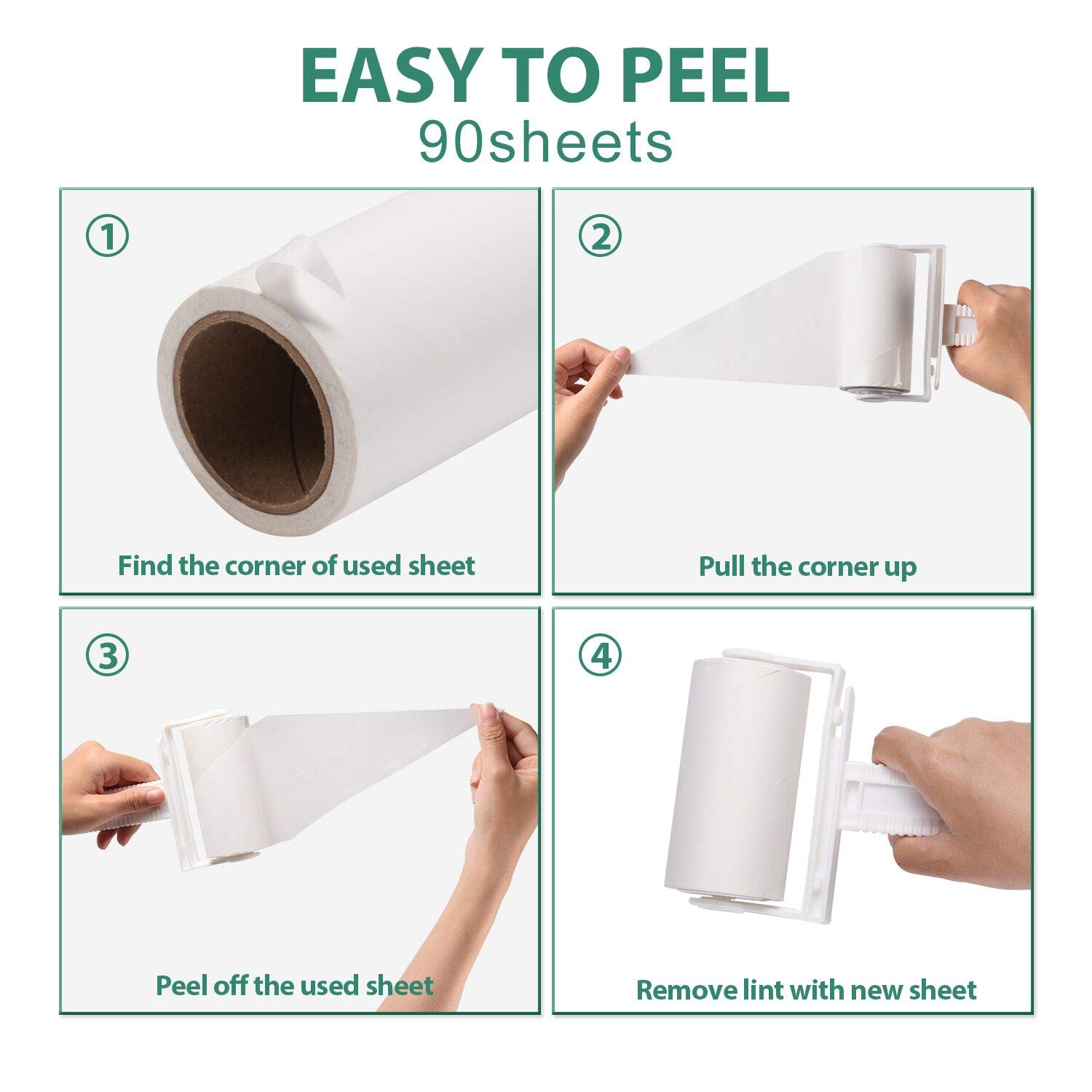 EASY TO PEEL
90sheets

①
Find the corner of used sheet

②
Pull the corner up

③
Peel off the used sheet

④
Remove lint with new sheet