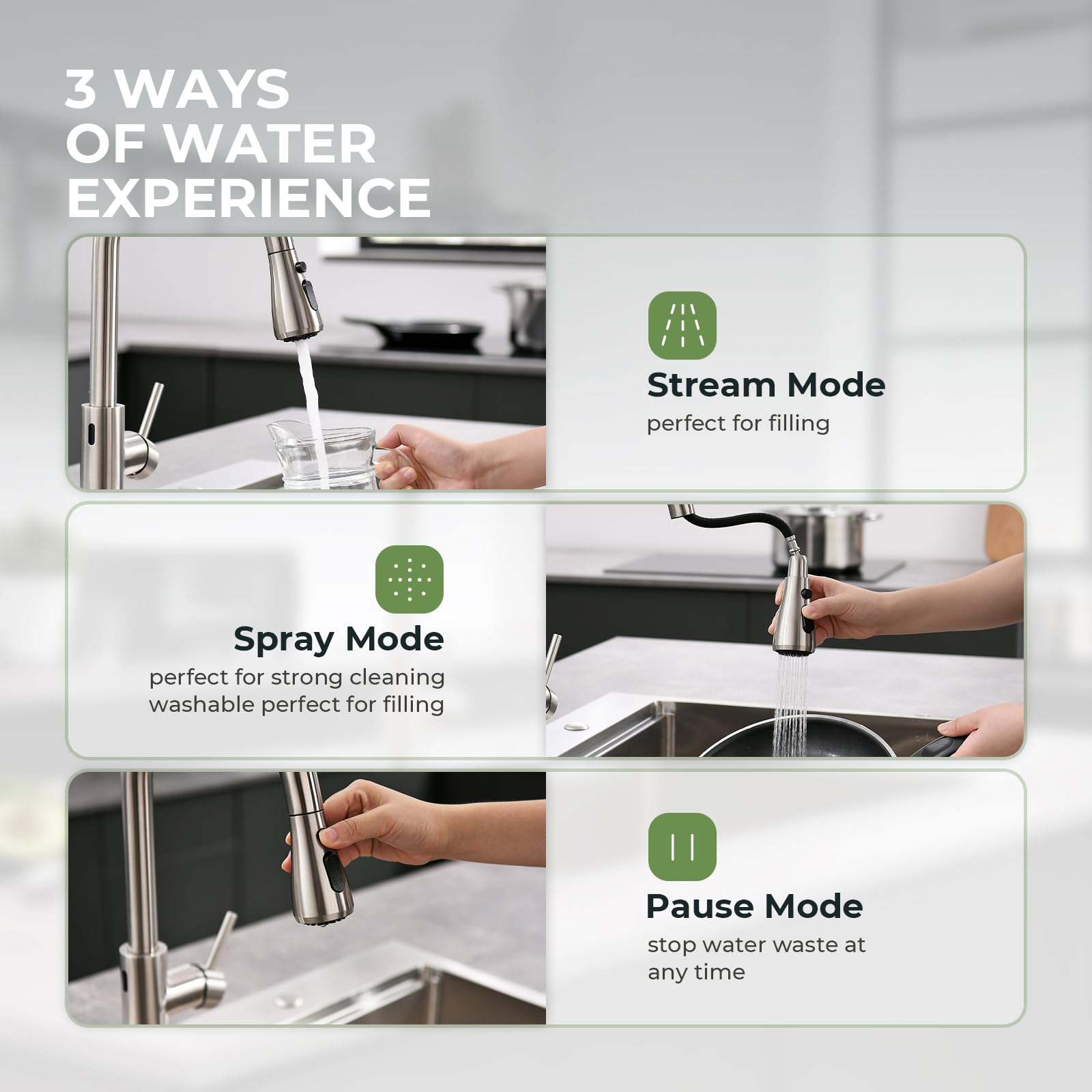 3 WAYS OF WATER EXPERIENCE

Stream Mode
perfect for filling

Spray Mode
perfect for strong cleaning washable perfect for filling

Pause Mode
stop water waste at any time