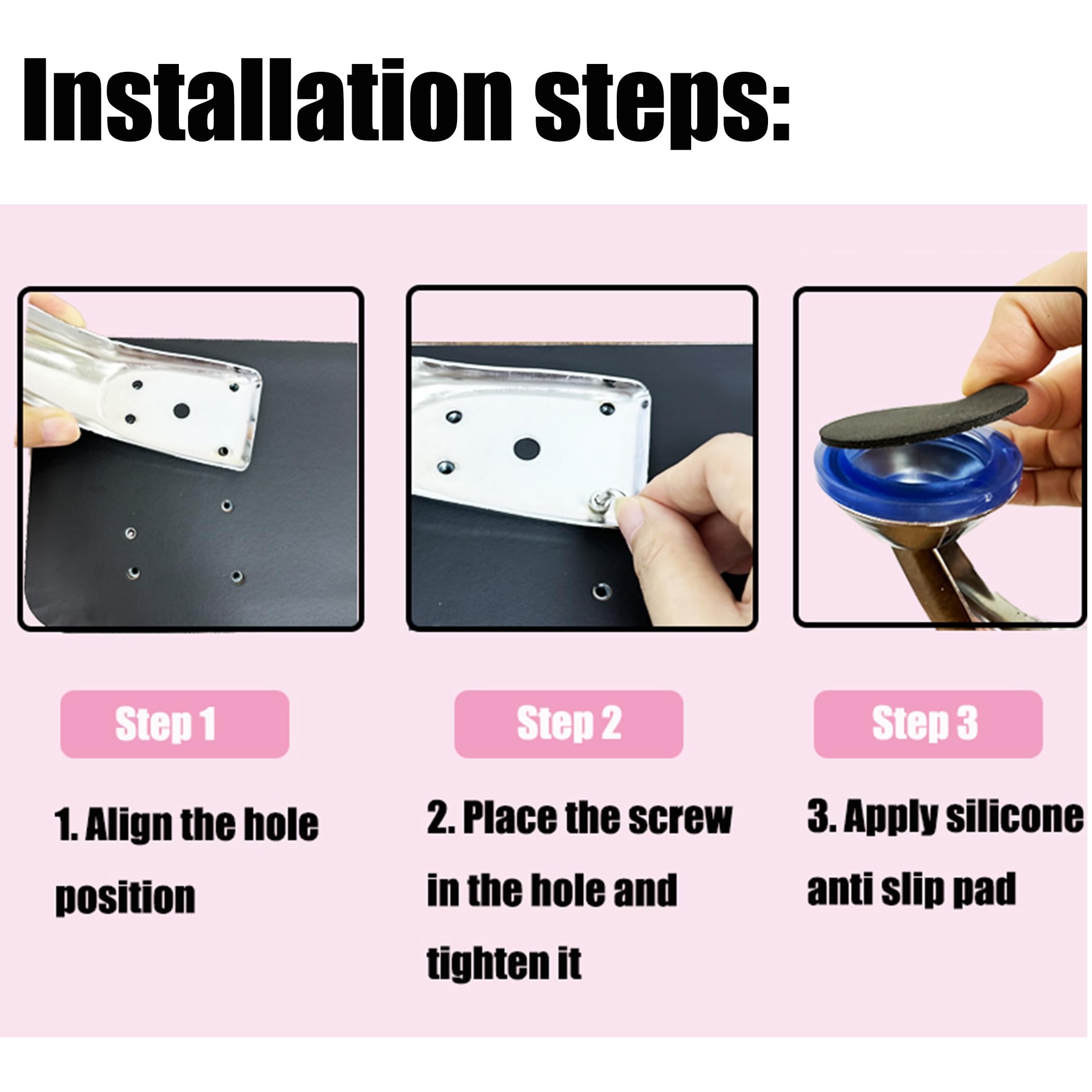 Installation steps:

Step 1

1. Align the hole position

Step 2

2. Place the screw in the hole and tighten it

Step 3

3. Apply silicone anti slip pad