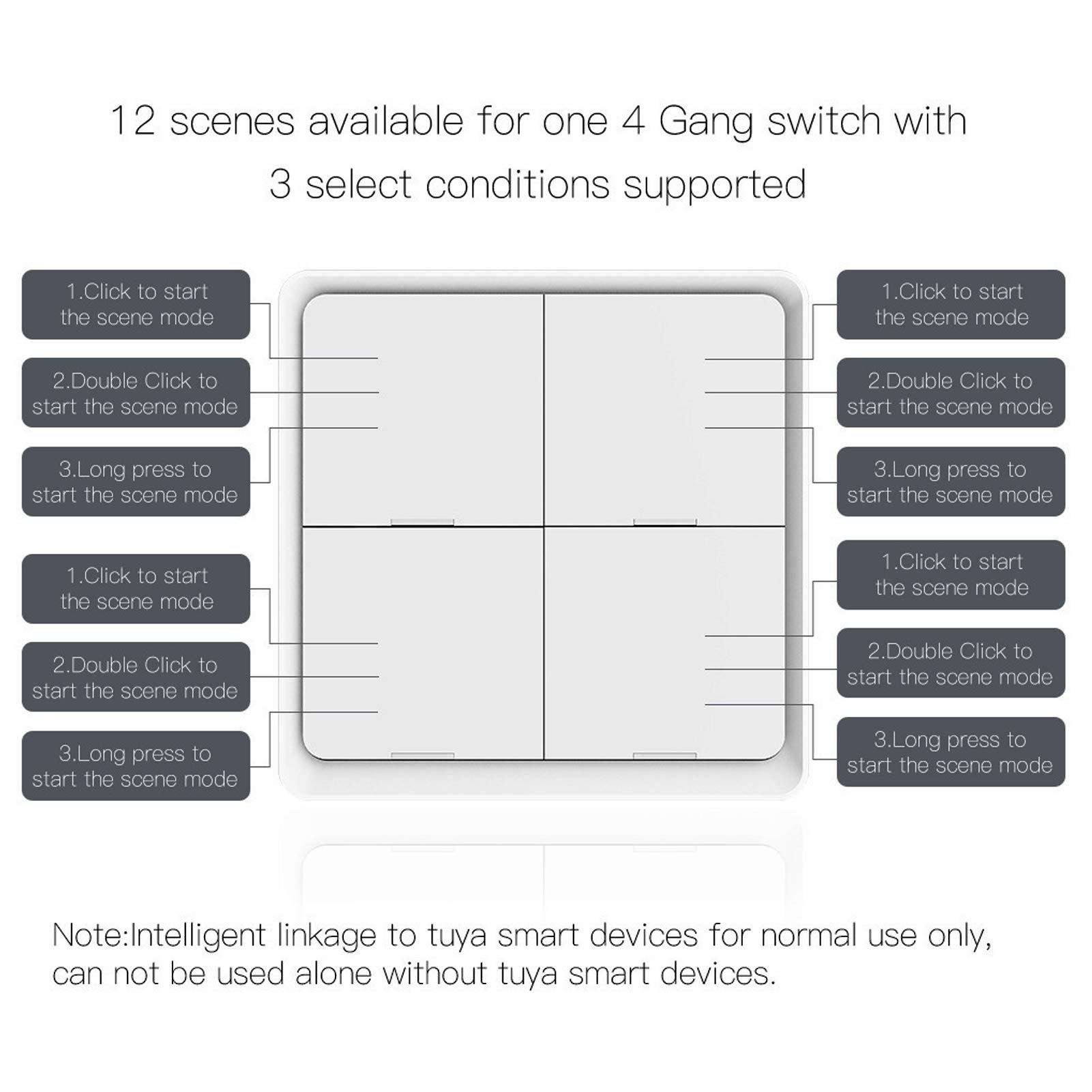 12 scenes available for one 4 Gang switch with 3 select conditions supported

1.Click to start the scene mode

2.Double Click to start the scene mode

3.Long press to start the scene mode

1.Click to start the scene mode

2.Double Click to start the scene mode

3.Long press to start the scene mode

1.Click to start the scene mode

2.Double Click to start the scene mode

3.Long press to start the scene mode

1.Click to start the scene mode

2.Double Click to start the scene mode

3.Long press to start the scene mode

Note:Intelligent linkage to tuya smart devices for normal use only, can not be used alone without tuya smart devices.