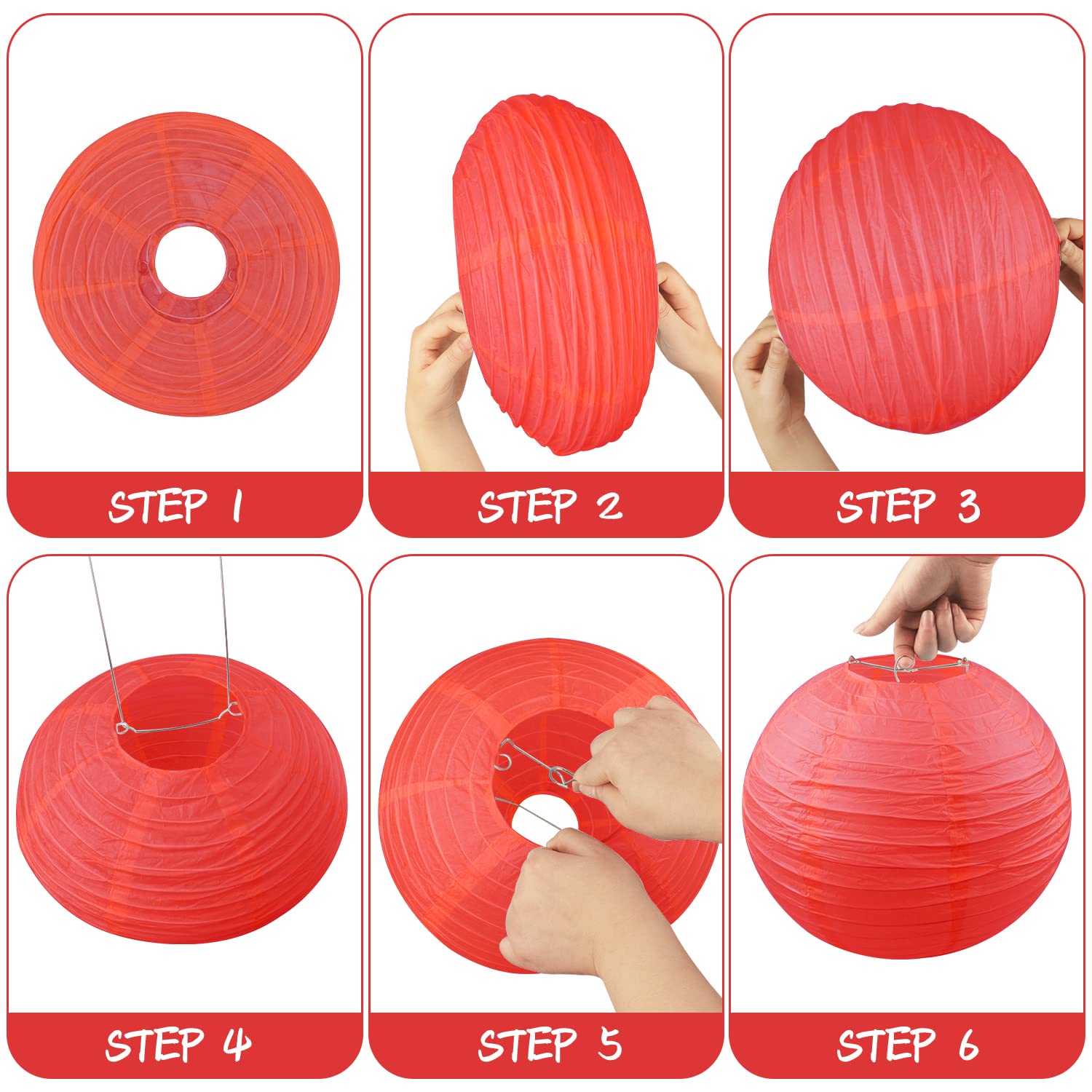 STEP 1

STEP 2

STEP 3

STEP 4

STEP 5

STEP 6