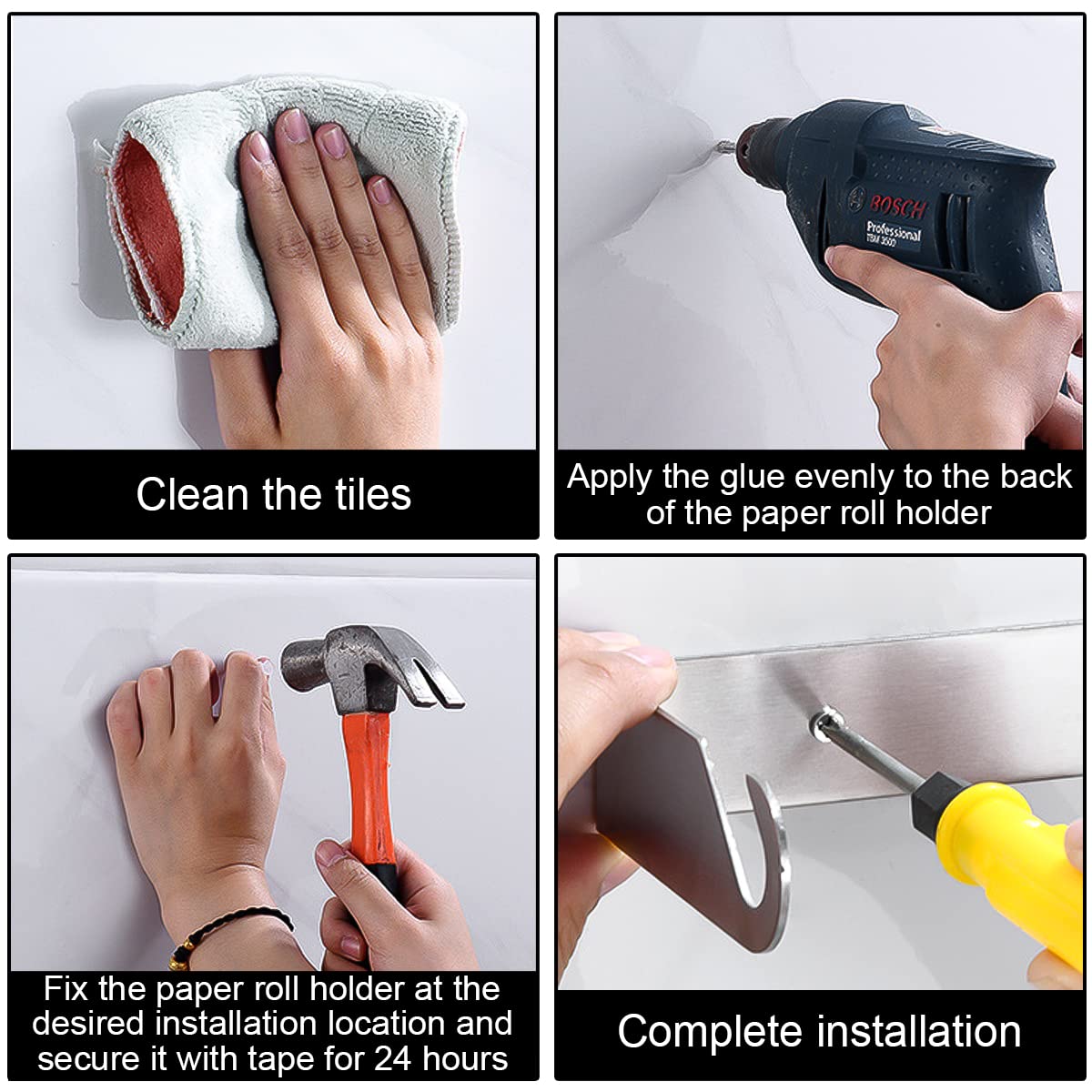 Clean the tiles

BOSCH
Professional
TBM 3500

Apply the glue evenly to the back of the paper roll holder

Fix the paper roll holder at the desired installation location and secure it with tape for 24 hours

Complete installation