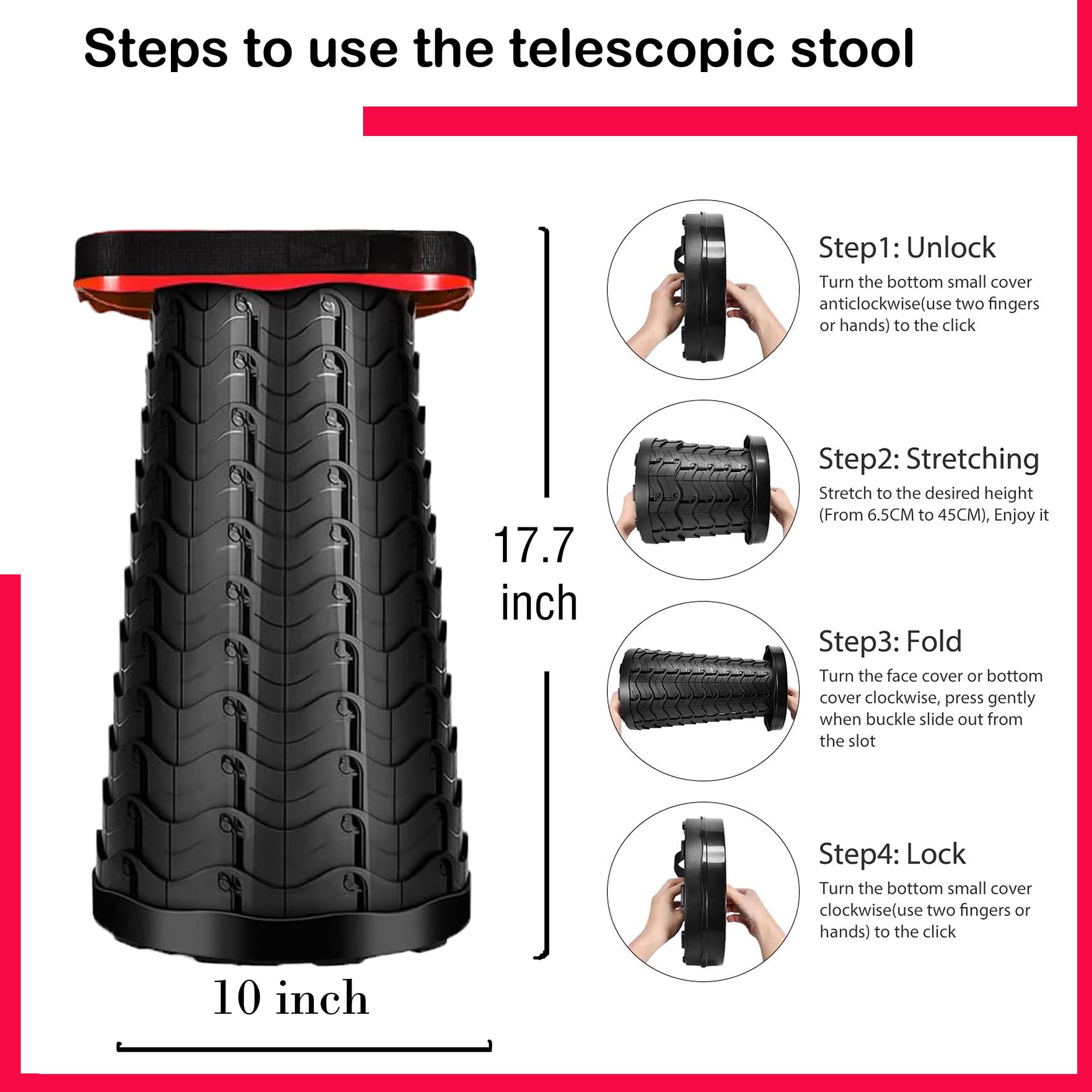 Steps to use the telescopic stool

17.7 inch

10 inch

Step1: Unlock
Turn the bottom small cover anticlockwise(use two fingers or hands) to the click

Step2: Stretching
Stretch to the desired height (From 6.5CM to 45CM), Enjoy it

Step3: Fold
Turn the face cover or bottom cover clockwise, press gently when buckle slide out from the slot

Step4: Lock
Turn the bottom small cover clockwise(use two fingers or hands) to the click