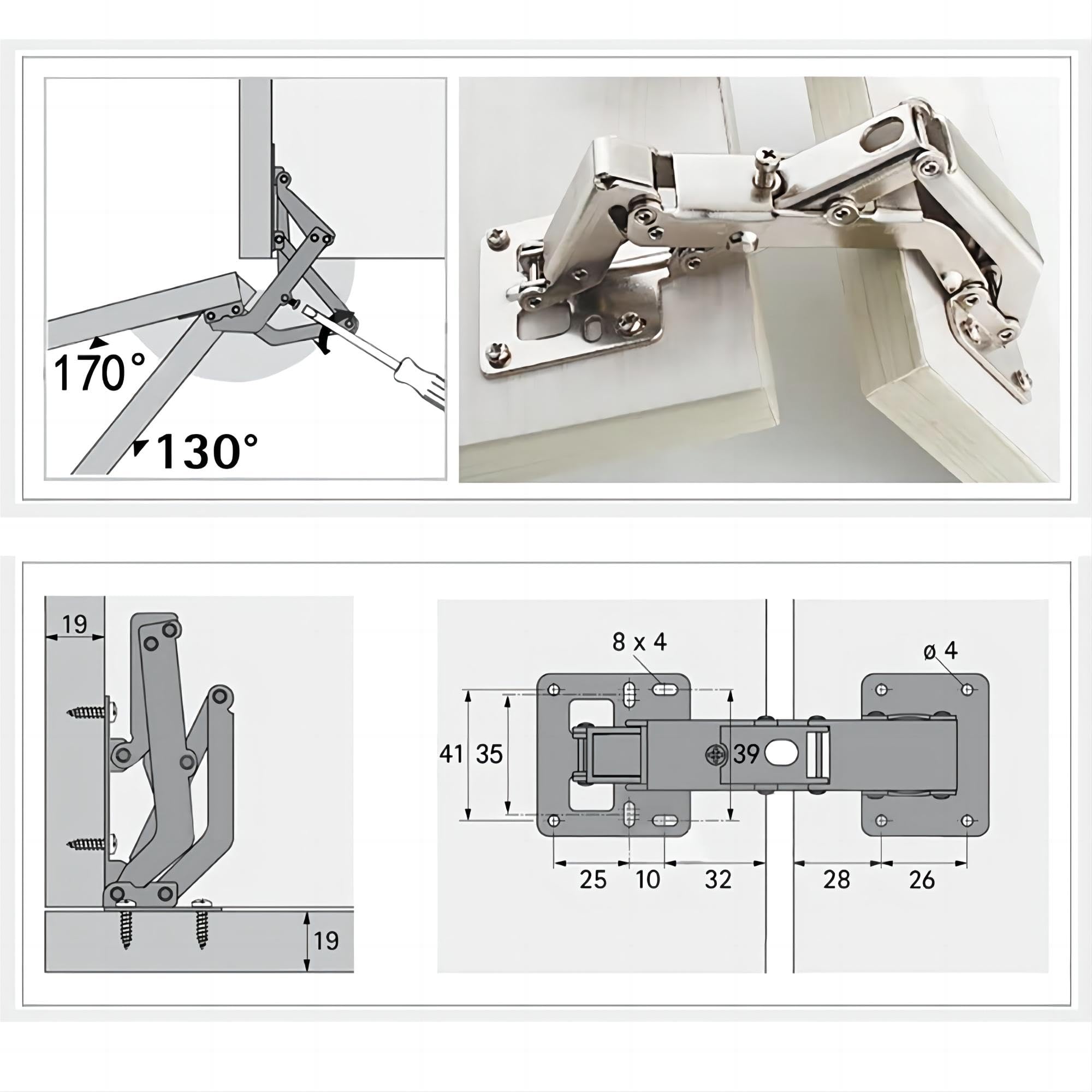 170°
130°

19
19

8 x 4
ø 4
41
35
39
25
10
32
28
26