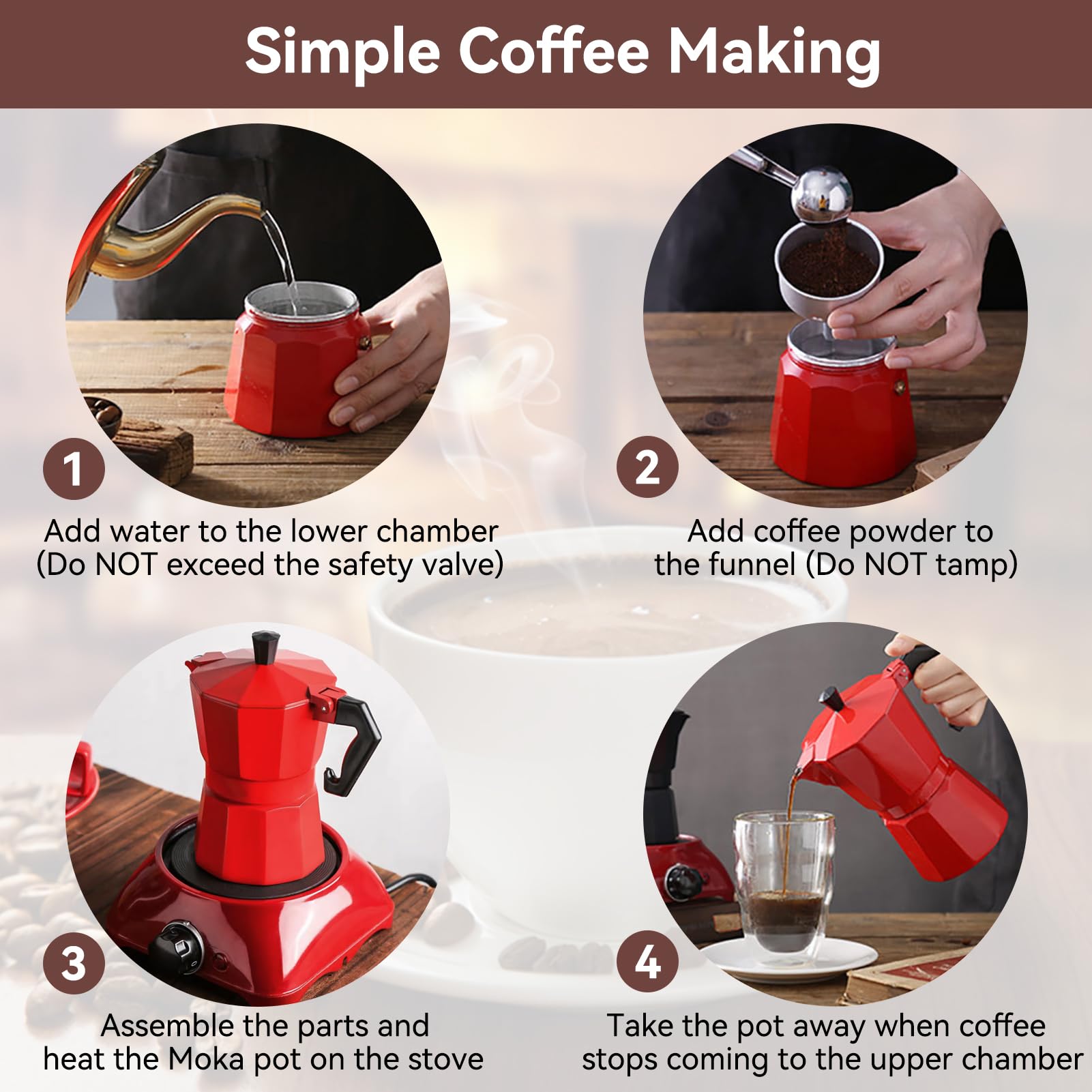 Simple Coffee Making

1

Add water to the lower chamber (Do NOT exceed the safety valve)

2

Add coffee powder to the funnel (Do NOT tamp)

3

Assemble the parts and heat the Moka pot on the stove

4

Take the pot away when coffee stops coming to the upper chamber