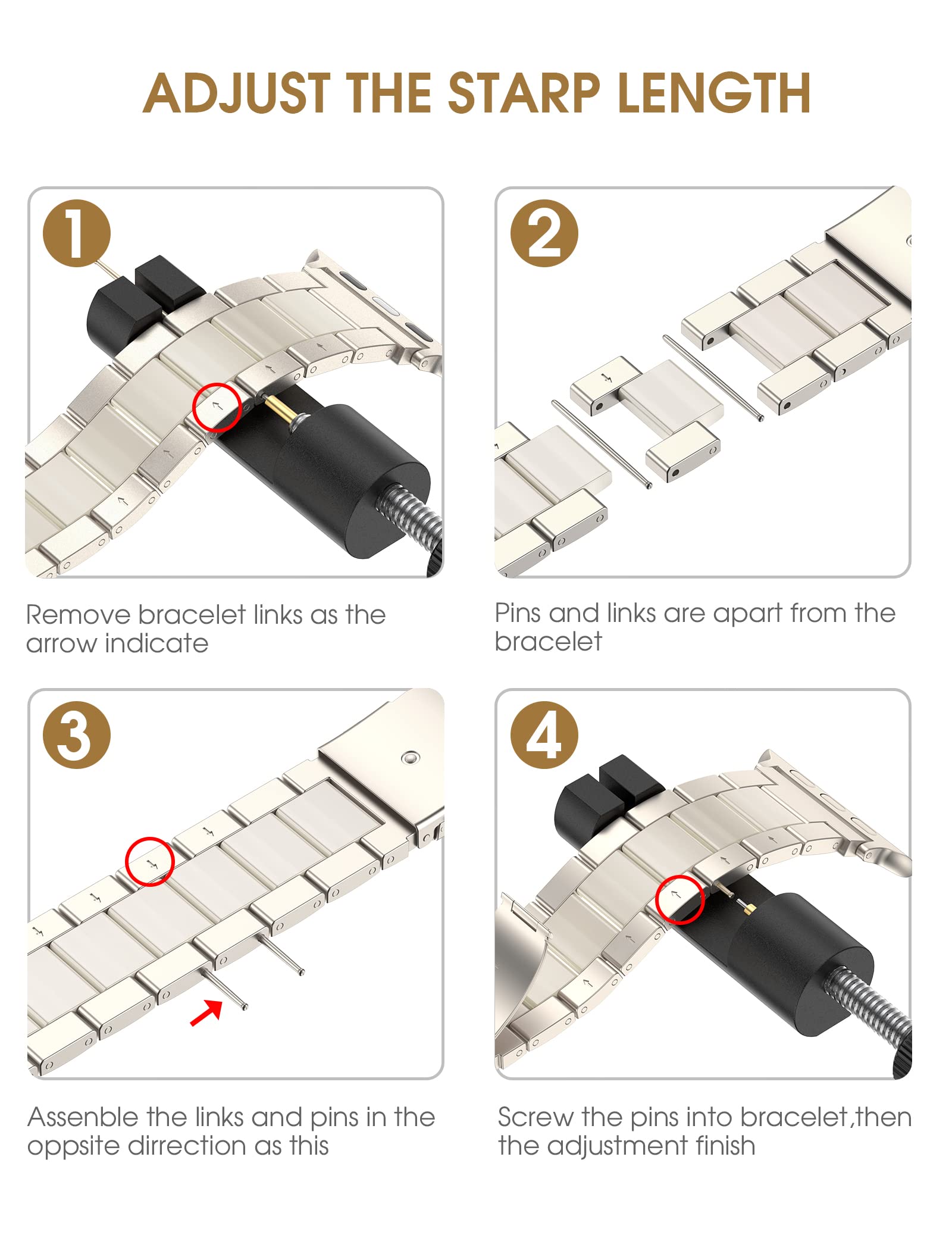 ADJUST THE STARP LENGTH

1

Remove bracelet links as the arrow indicate

2

Pins and links are apart from the bracelet

3

Assenble the links and pins in the oppsite dirrection as this

4

Screw the pins into bracelet,then the adjustment finish