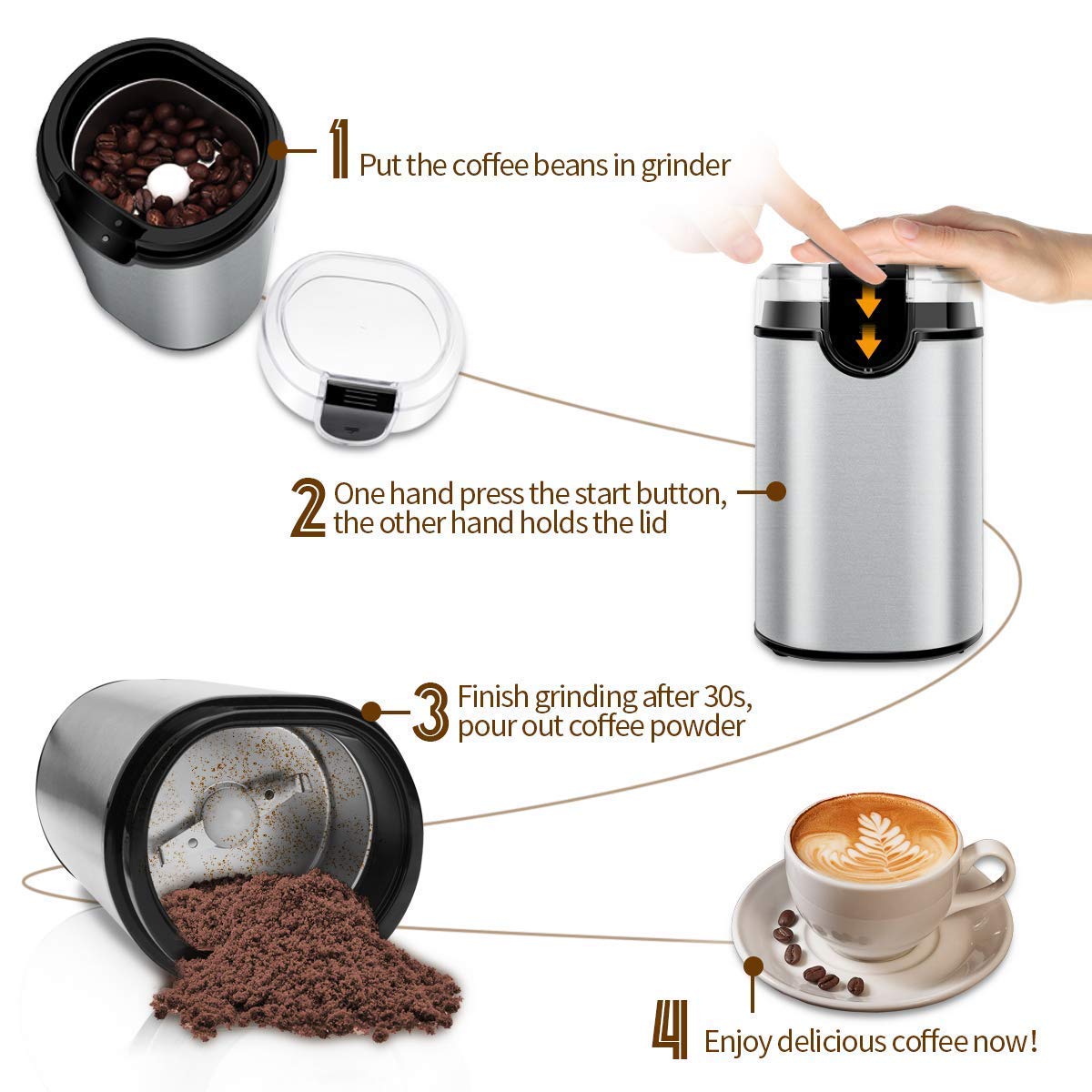 1 Put the coffee beans in grinder

2 One hand press the start button, the other hand holds the lid

3 Finish grinding after 30s, pour out coffee powder

4 Enjoy delicious coffee now!