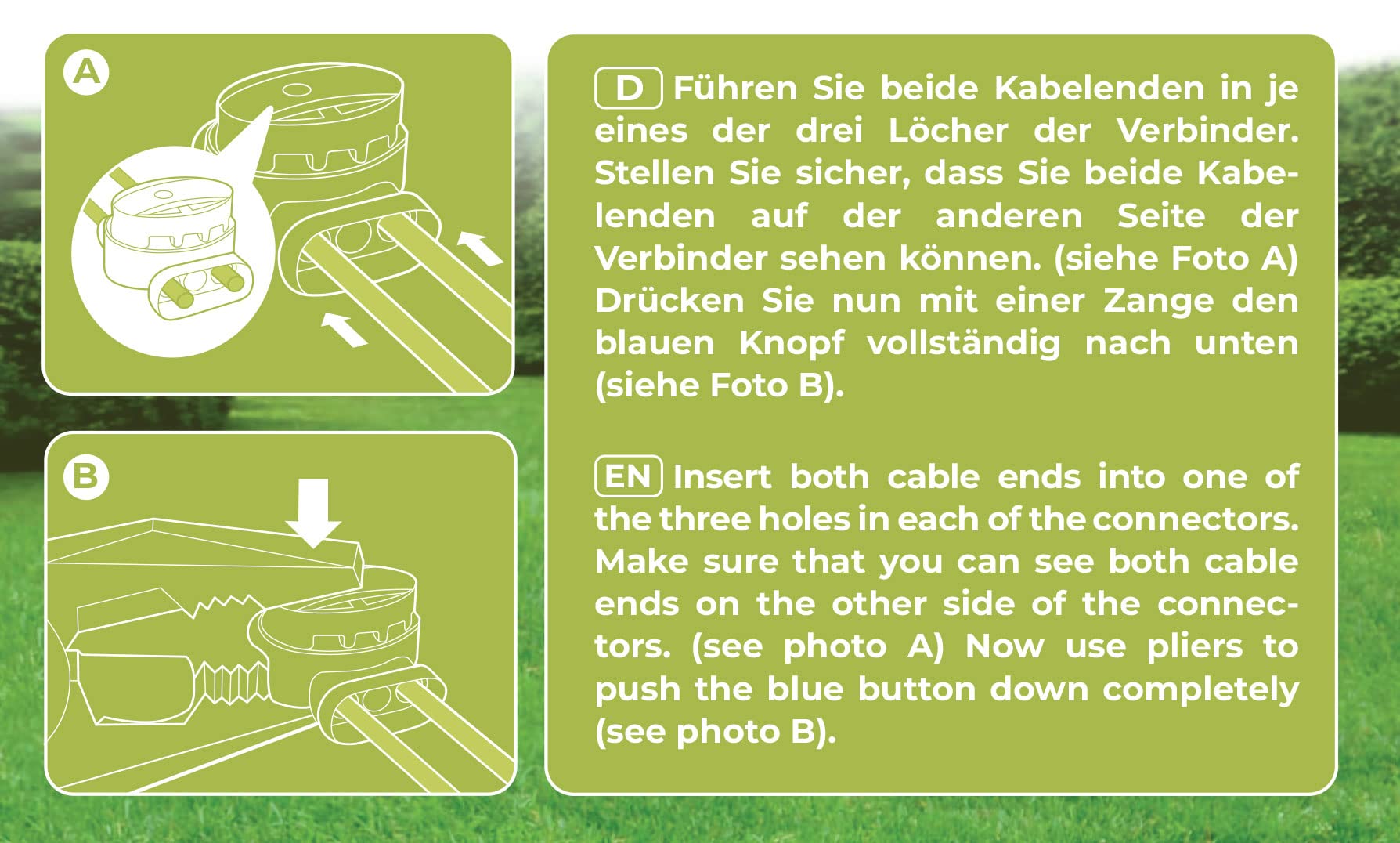 A

B

D Führen Sie beide Kabelenden in je eines der drei Löcher der Verbinder. Stellen Sie sicher, dass Sie beide Kabelenden auf der anderen Seite der Verbinder sehen können. (siehe Foto A) Drücken Sie nun mit einer Zange den blauen Knopf vollständig nach unten (siehe Foto B).

EN Insert both cable ends into one of the three holes in each of the connectors. Make sure that you can see both cable ends on the other side of the connectors. (see photo A) Now use pliers to push the blue button down completely (see photo B).