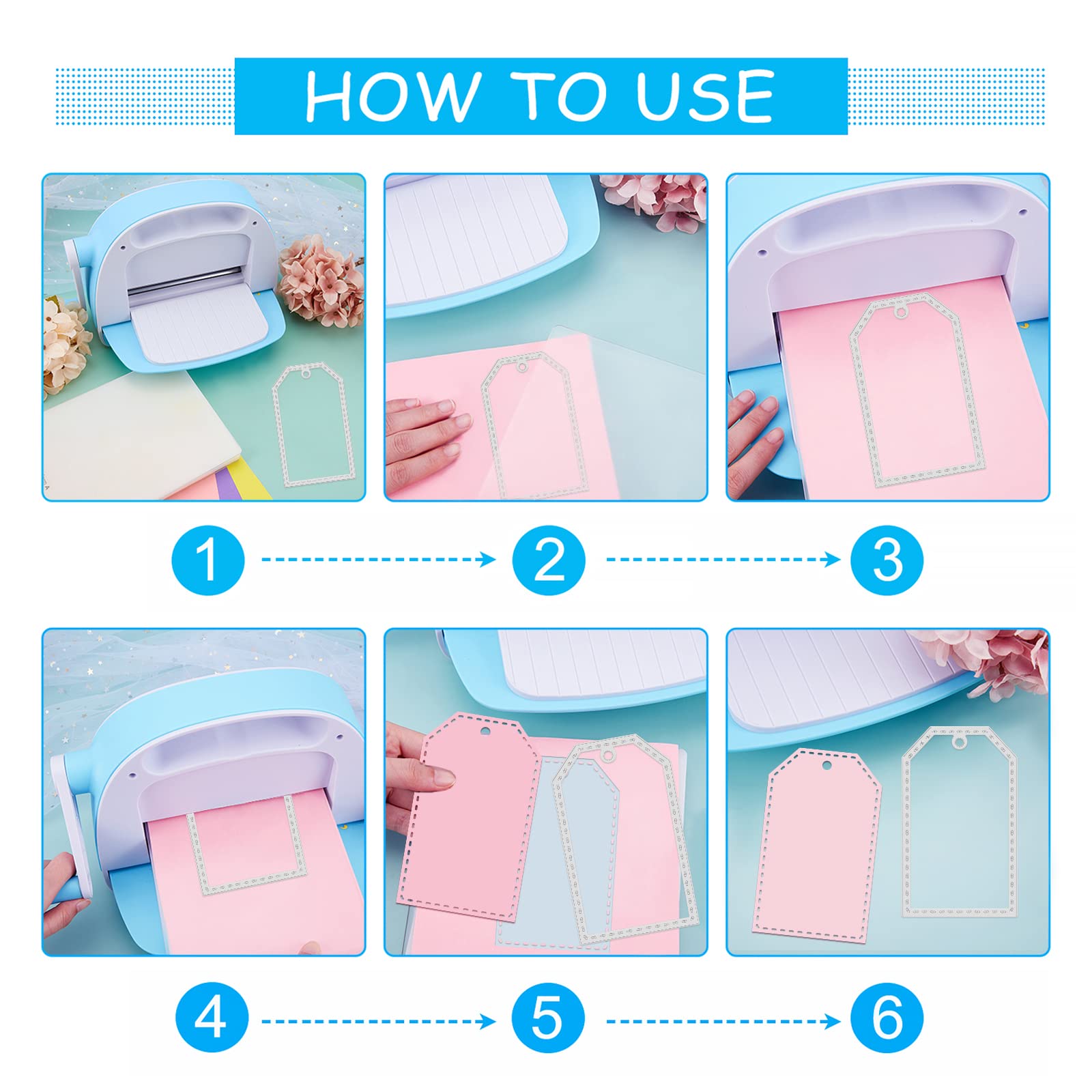 HOW TO USE

1

2

3

4

5

6