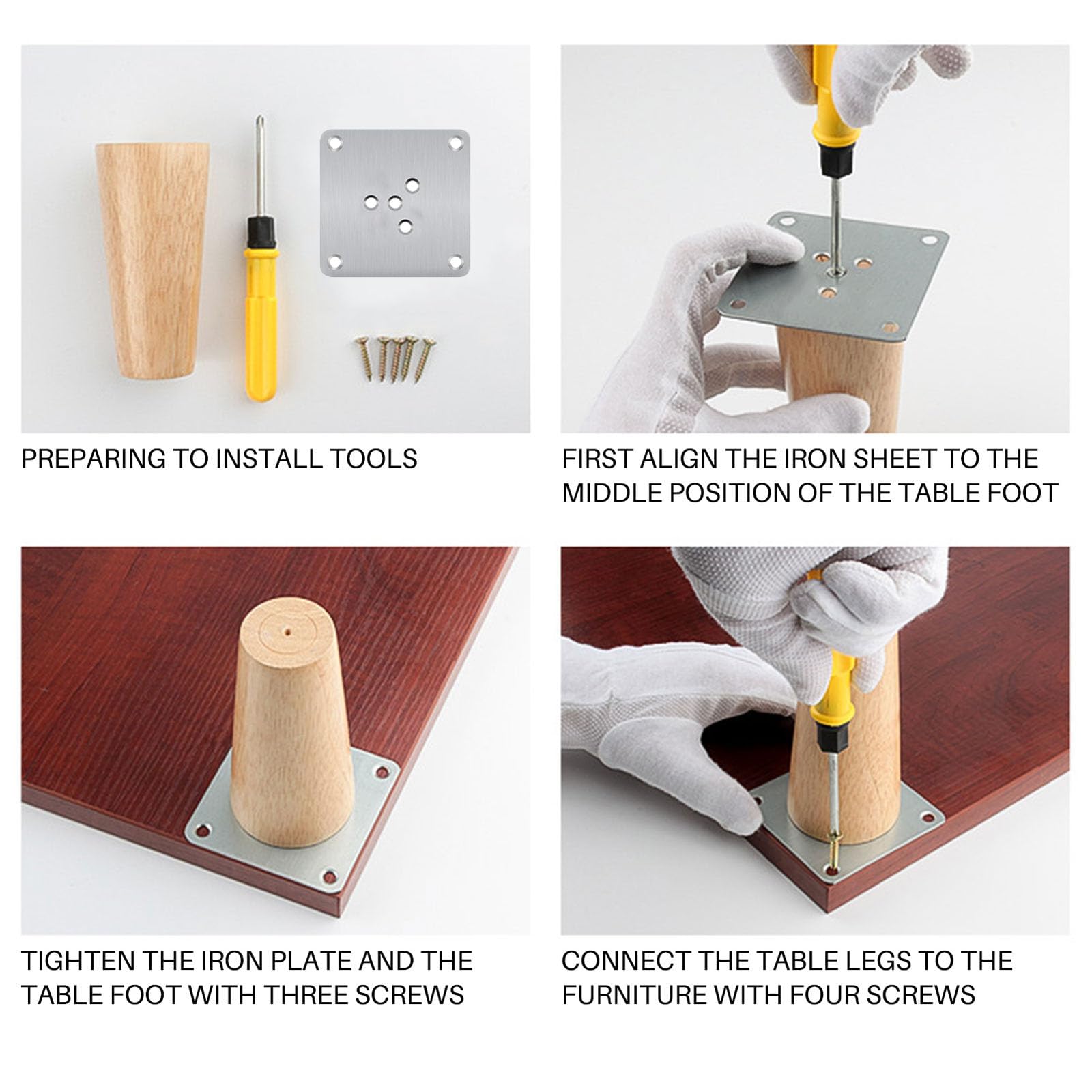 PREPARING TO INSTALL TOOLS

FIRST ALIGN THE IRON SHEET TO THE MIDDLE POSITION OF THE TABLE FOOT

TIGHTEN THE IRON PLATE AND THE TABLE FOOT WITH THREE SCREWS

CONNECT THE TABLE LEGS TO THE FURNITURE WITH FOUR SCREWS