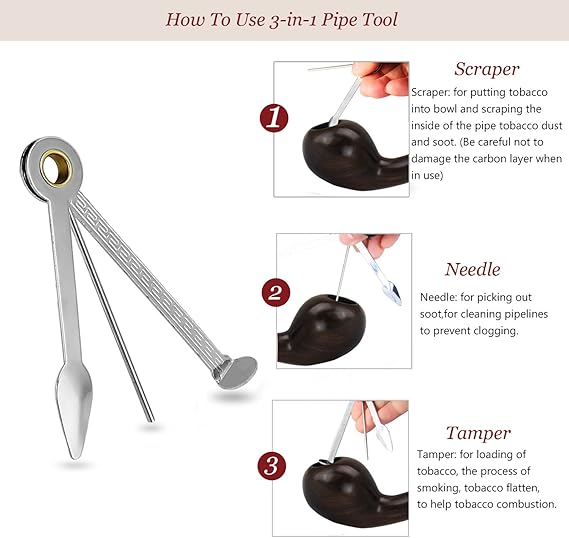 How To Use 3-in-1 Pipe Tool

1

Scraper

Scraper: for putting tobacco into bowl and scraping the inside of the pipe tobacco dust and soot. (Be careful not to damage the carbon layer when in use)

2

Needle

Needle: for picking out soot,for cleaning pipelines to prevent clogging.

3

Tamper

Tamper: for loading of tobacco, the process of smoking, tobacco flatten, to help tobacco combustion.