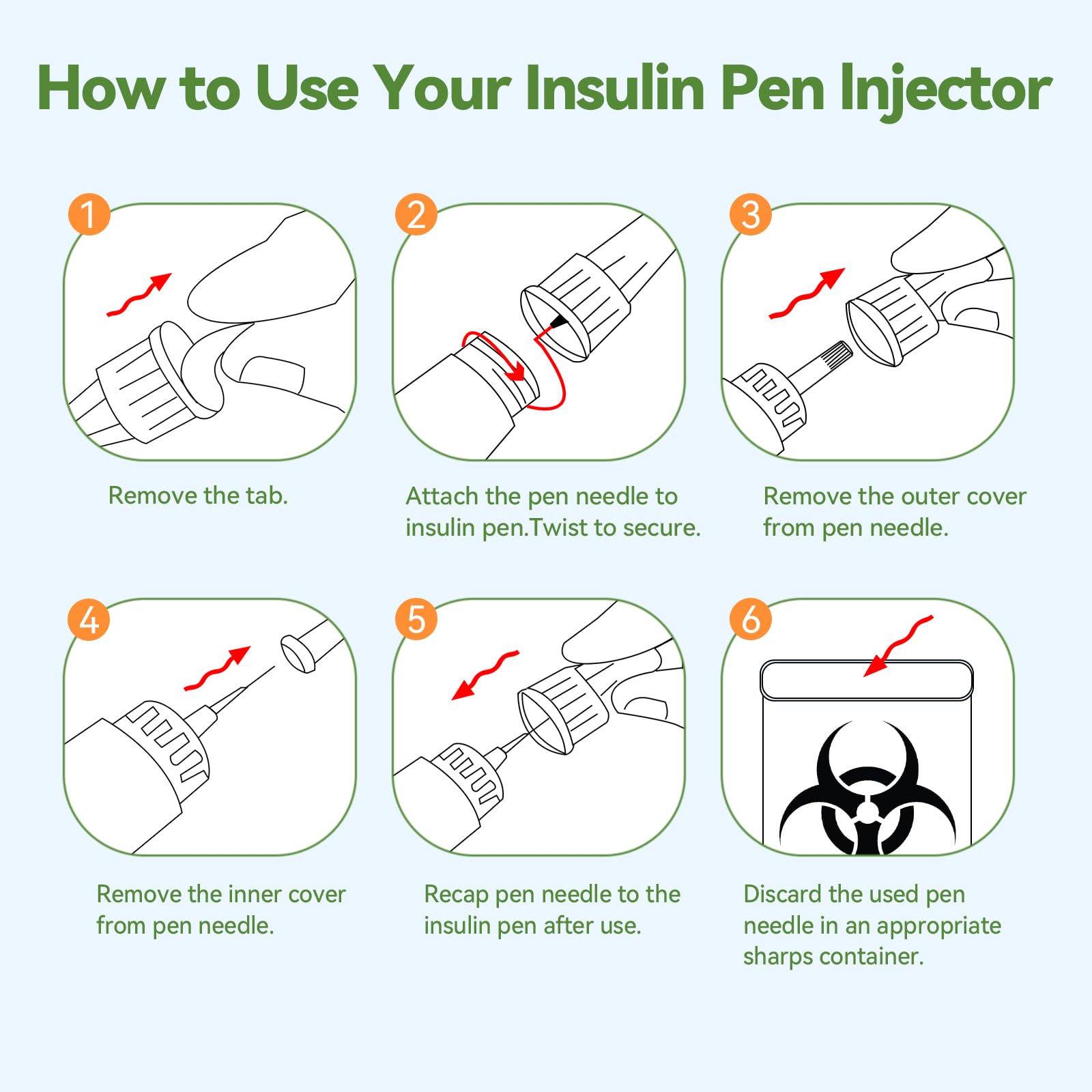 How to Use Your Insulin Pen Injector

1

Remove the tab.

2

Attach the pen needle to insulin pen.Twist to secure.

3

Remove the outer cover from pen needle.

4

Remove the inner cover from pen needle.

5

Recap pen needle to the insulin pen after use.

6

Discard the used pen needle in an appropriate sharps container.