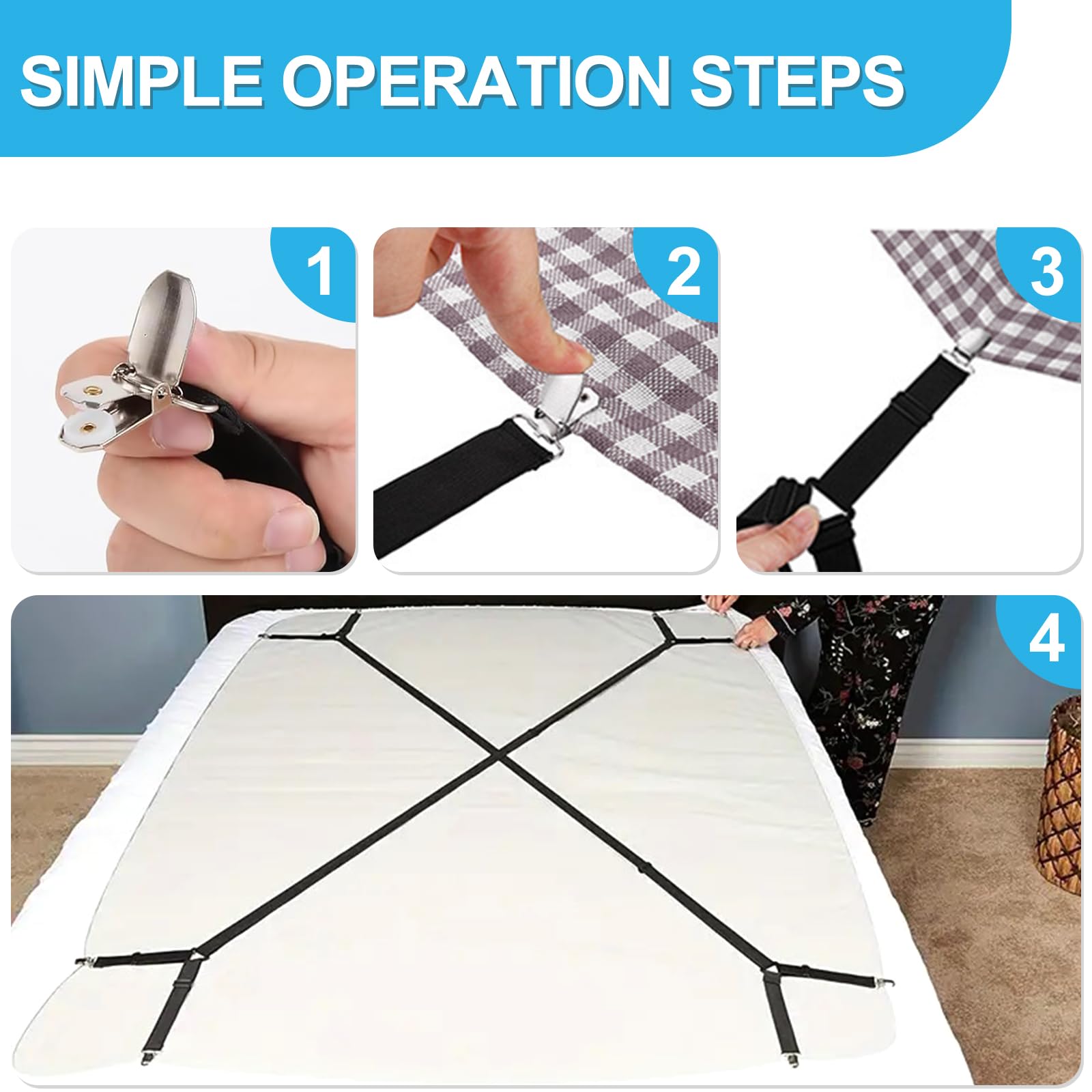 SIMPLE OPERATION STEPS

1

2

3

4