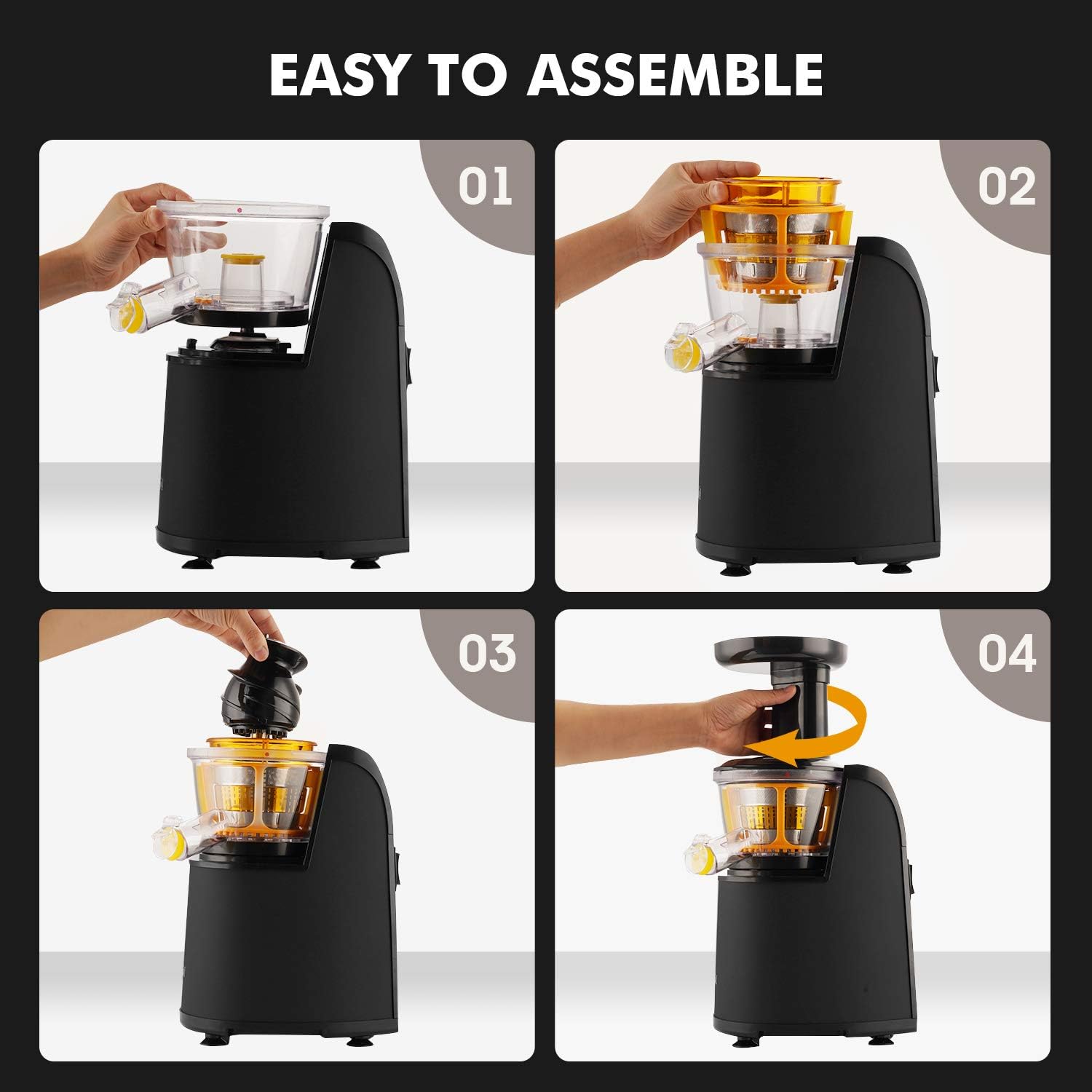 EASY TO ASSEMBLE

01

02

03

04