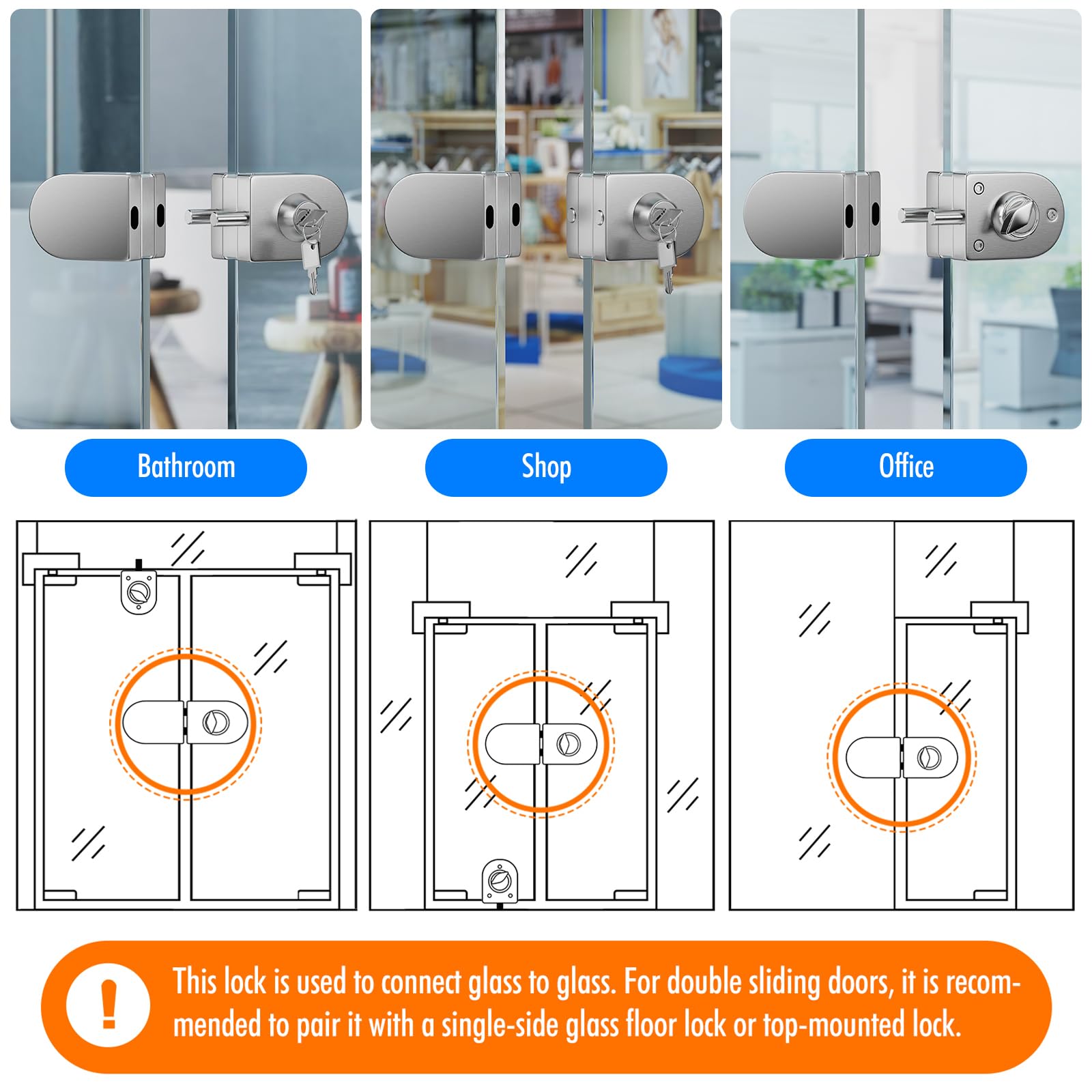 Bathroom

Shop

Office

!

This lock is used to connect glass to glass. For double sliding doors, it is recommended to pair it with a single-side glass floor lock or top-mounted lock.