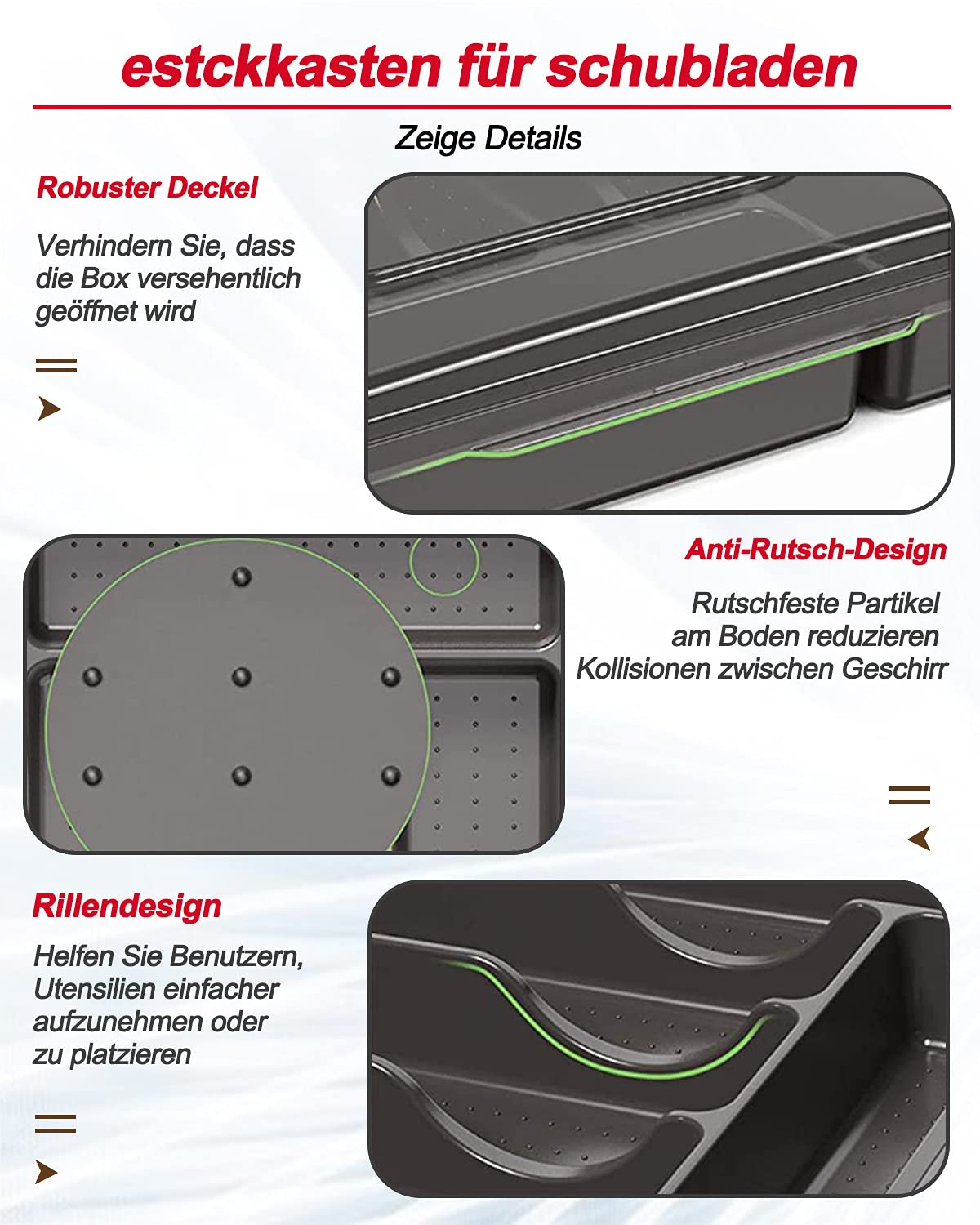 estckkasten für schubladen

Zeige Details

Robuster Deckel

Verhindern Sie, dass die Box versehentlich geöffnet wird

Anti-Rutsch-Design

Rutschfeste Partikel am Boden reduzieren Kollisionen zwischen Geschirr

Rillendesign

Helfen Sie Benutzern, Utensilien einfacher aufzunehmen oder zu platzieren