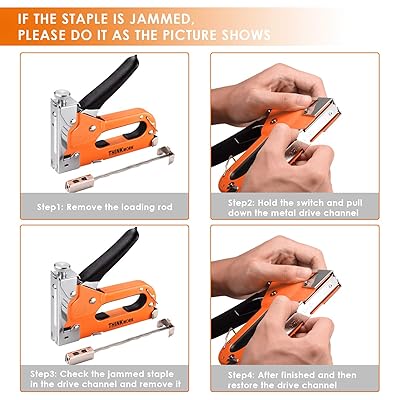 IF THE STAPLE IS JAMMED, PLEASE DO IT AS THE PICTURE SHOWS

THINKWORK

Step1: Remove the loading rod

Step2: Hold the switch and pull down the metal drive channel

THINKWORK

Step3: Check the jammed staple in the drive channel and remove it

Step4: After finished and then restore the drive channel