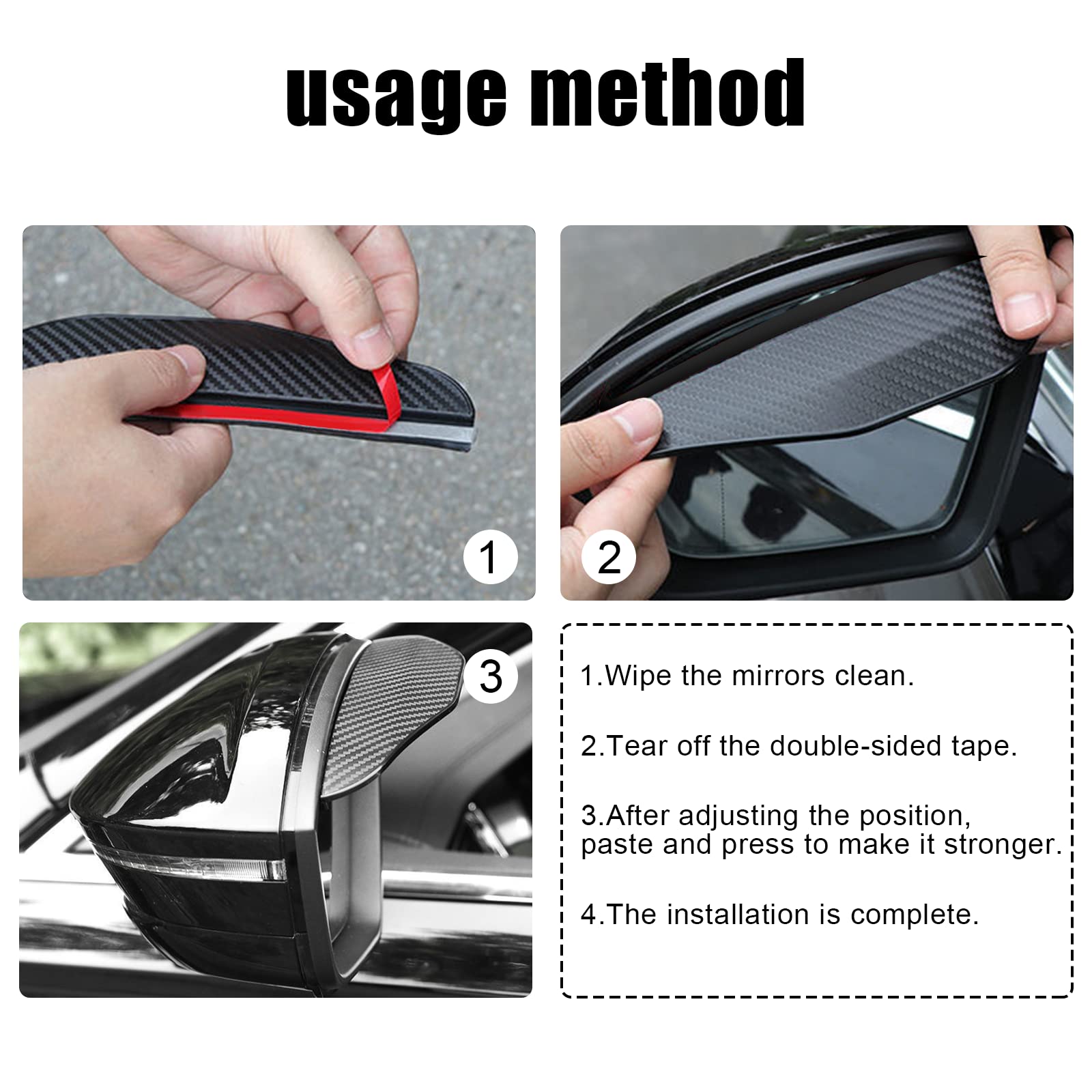 usage method

1

2

3

1.Wipe the mirrors clean.

2.Tear off the double-sided tape.

3.After adjusting the position, paste and press to make it stronger.

4.The installation is complete.