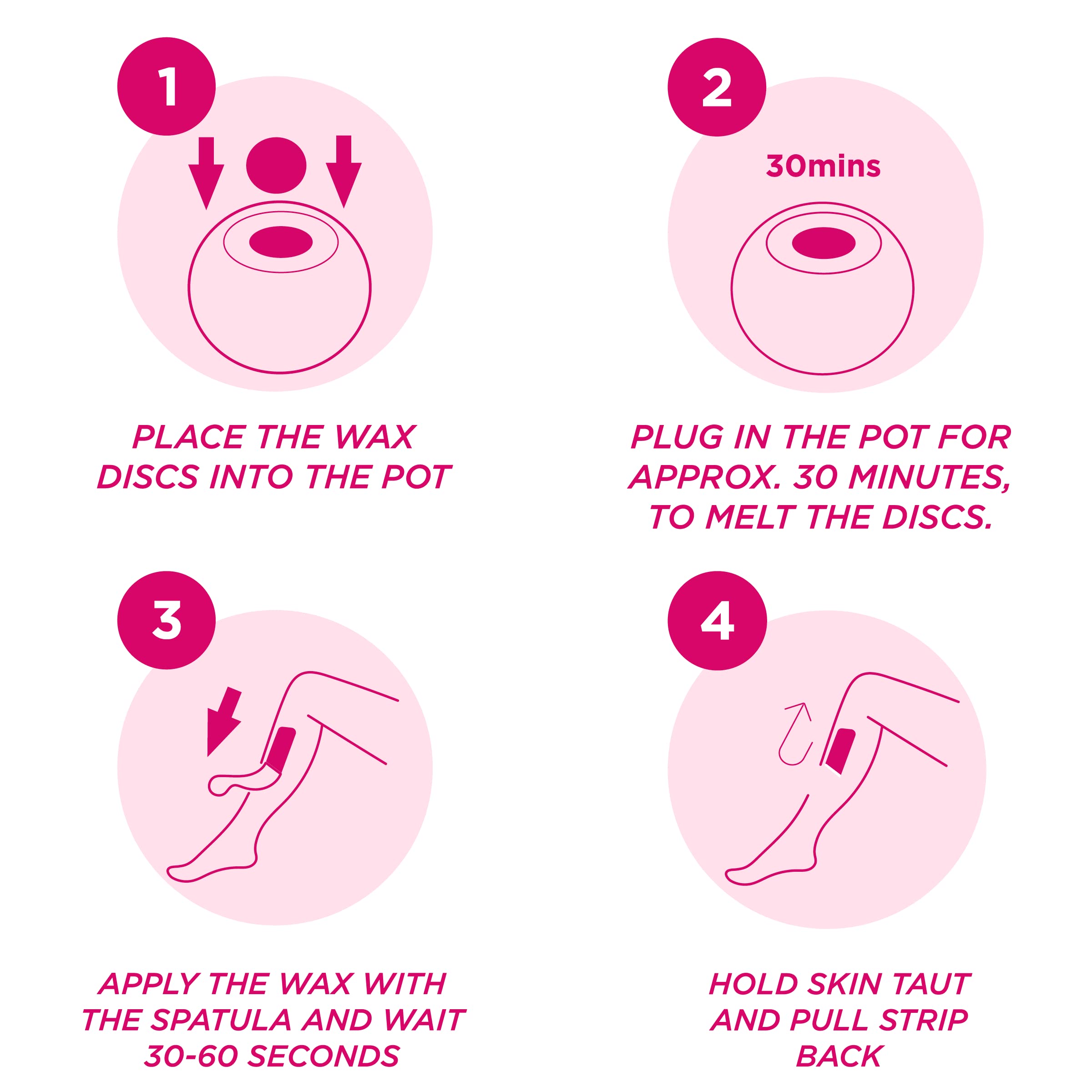 1

PLACE THE WAX DISCS INTO THE POT

2

30mins

PLUG IN THE POT FOR APPROX. 30 MINUTES, TO MELT THE DISCS.

3

APPLY THE WAX WITH THE SPATULA AND WAIT 30-60 SECONDS

4

HOLD SKIN TAUT AND PULL STRIP BACK