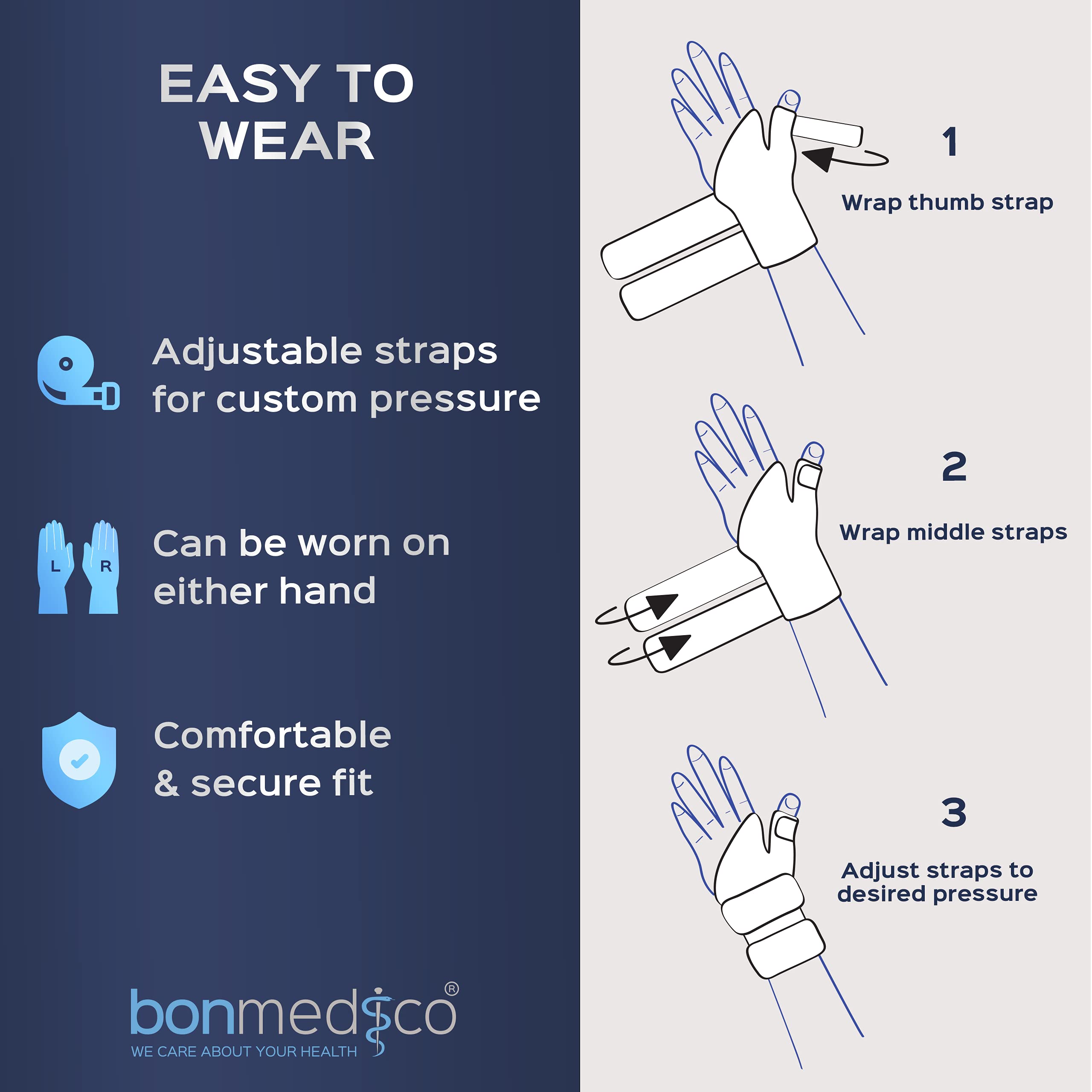 EASY TO WEAR

Adjustable straps for custom pressure

L R

Can be worn on either hand

Comfortable & secure fit

bonmedico®
WE CARE ABOUT YOUR HEALTH

1

Wrap thumb strap

2

Wrap middle straps

3

Adjust straps to desired pressure