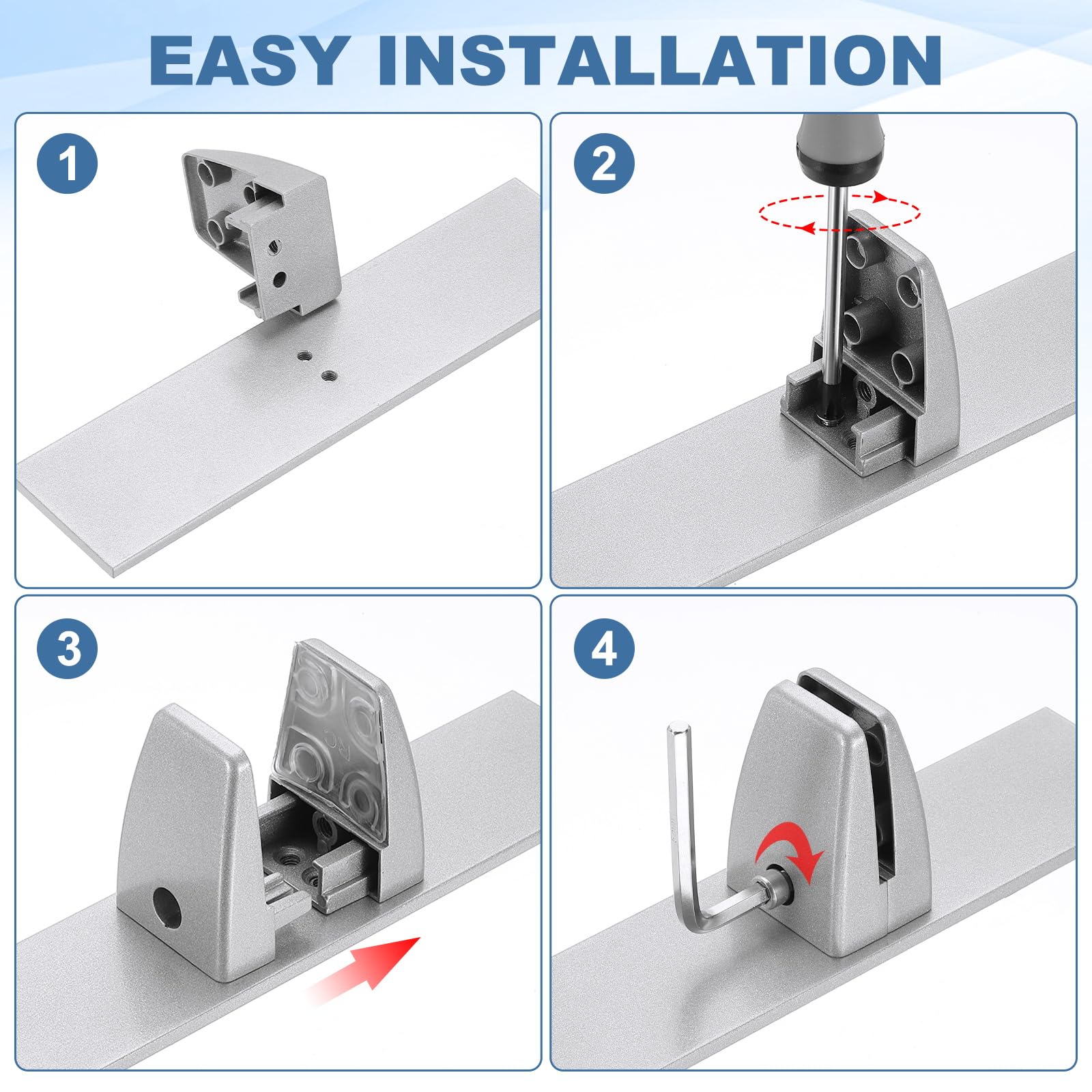 EASY INSTALLATION

1

2

3

4