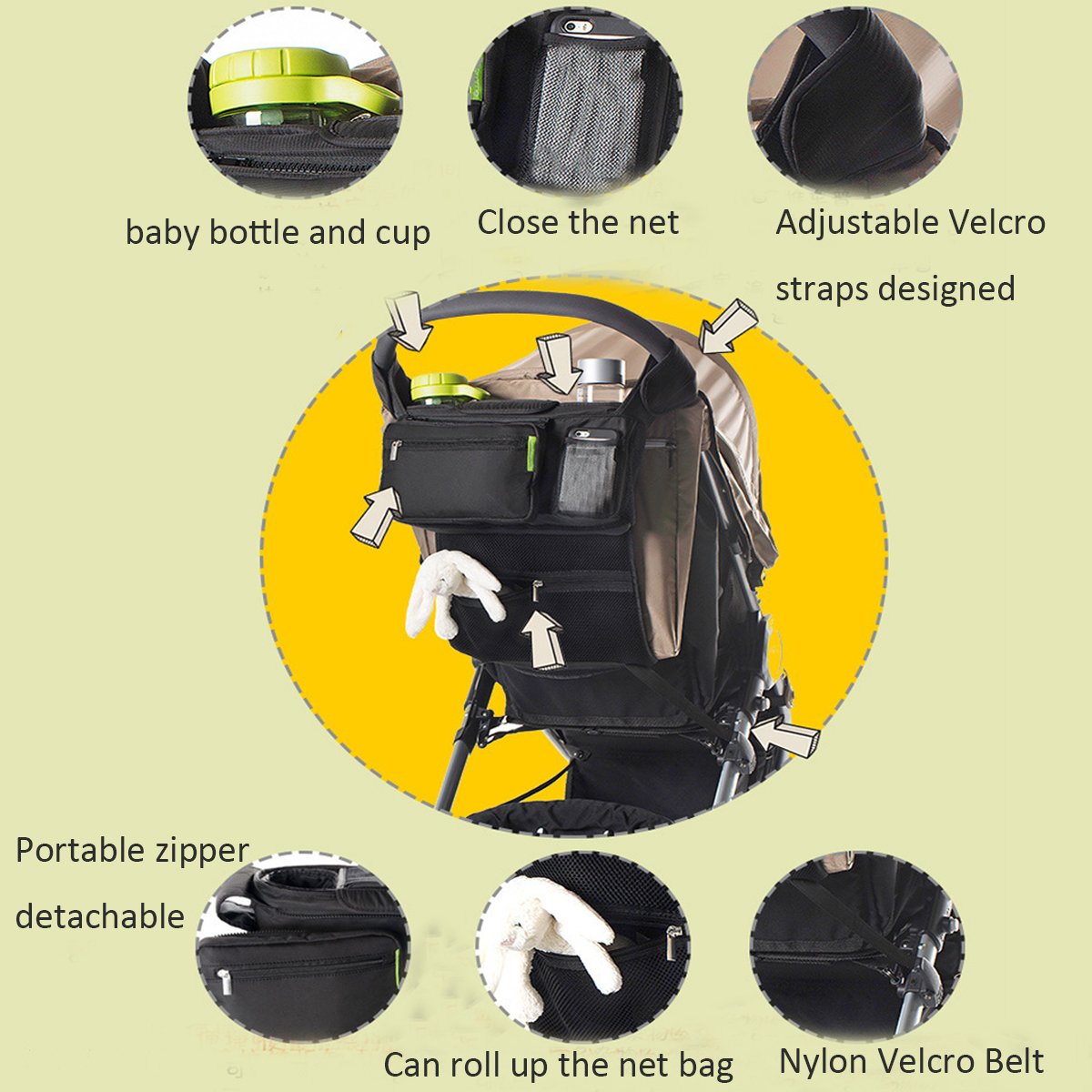 baby bottle and cup

Close the net

Adjustable Velcro straps designed

Portable zipper detachable

Can roll up the net bag

Nylon Velcro Belt