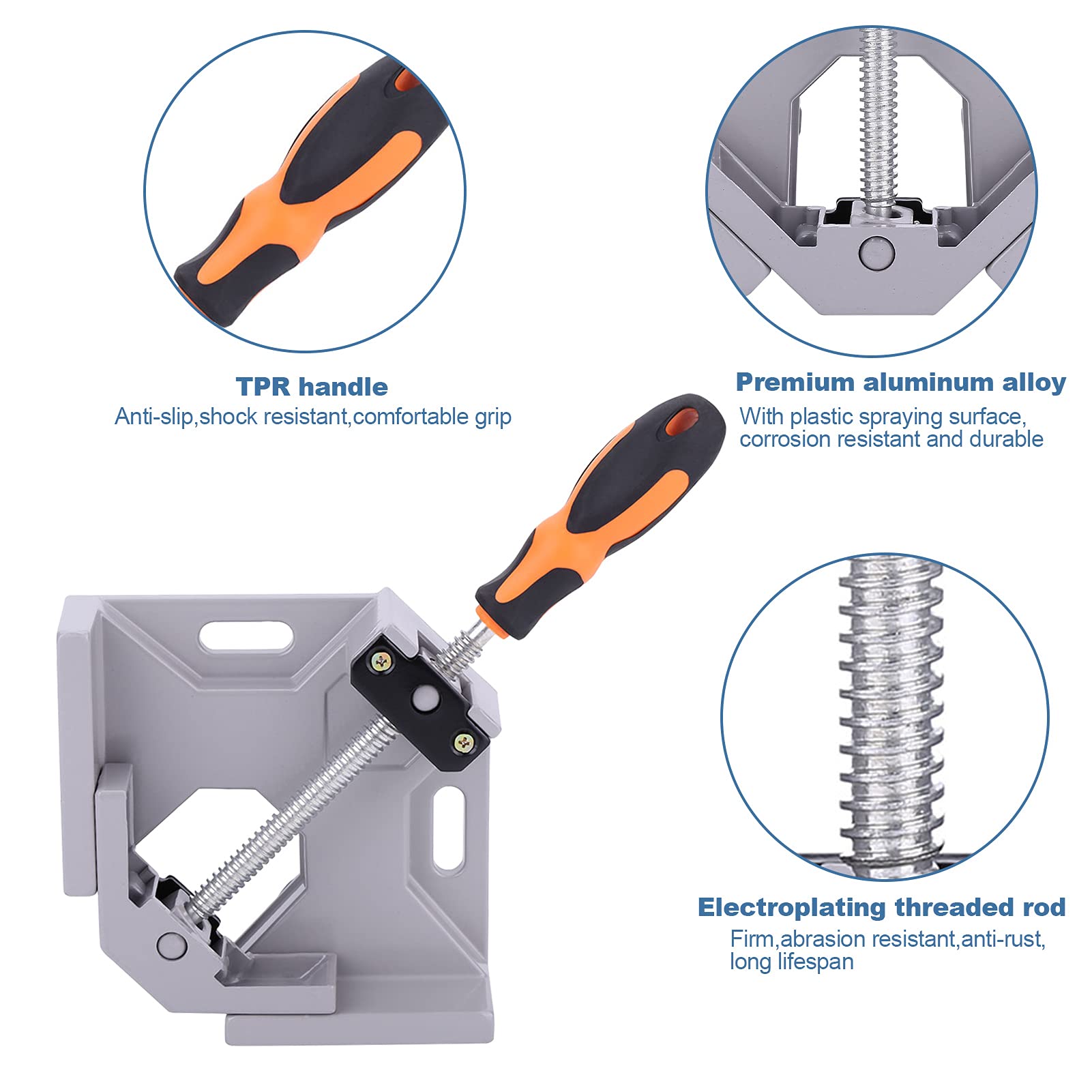 TPR handle
Anti-slip,shock resistant,comfortable grip

Premium aluminum alloy
With plastic spraying surface, corrosion resistant and durable

Electroplating threaded rod
Firm,abrasion resistant,anti-rust, long lifespan