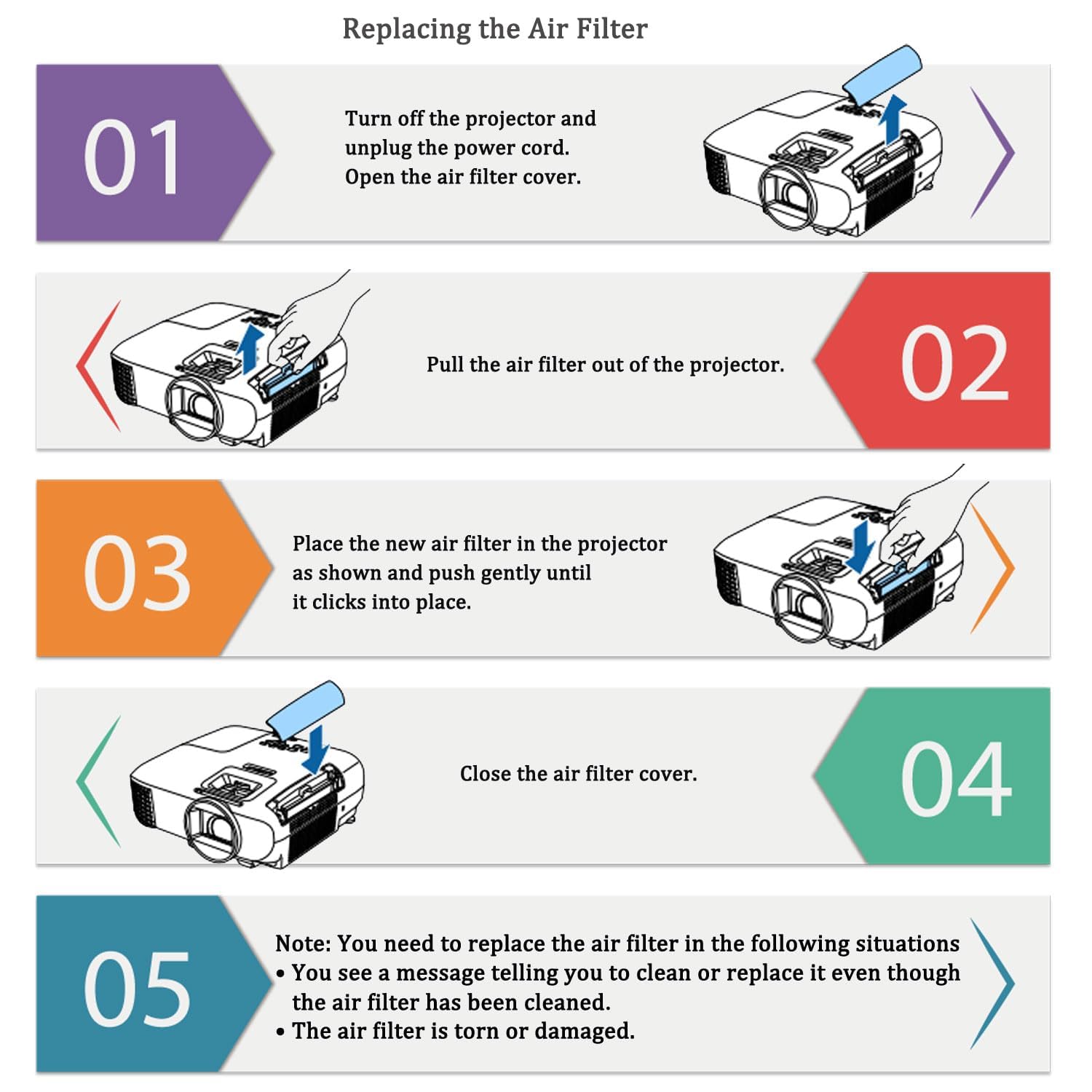 Replacing the Air Filter

01

Turn off the projector and unplug the power cord. Open the air filter cover.

Pull the air filter out of the projector.

02

03

Place the new air filter in the projector as shown and push gently until it clicks into place.

Close the air filter cover.

04

05

Note: You need to replace the air filter in the following situations
• You see a message telling you to clean or replace it even though the air filter has been cleaned.
• The air filter is torn or damaged.