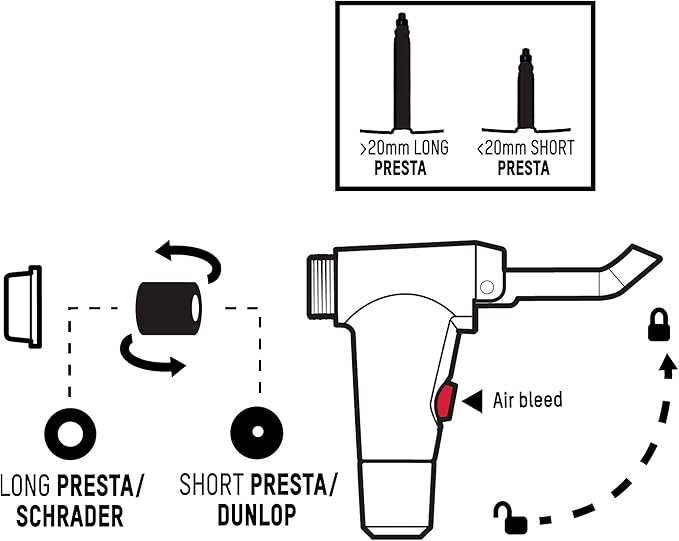 >20mm LONG
PRESTA

<20mm SHORT
PRESTA

Air bleed

LONG PRESTA/
SCHRADER

SHORT PRESTA/
DUNLOP