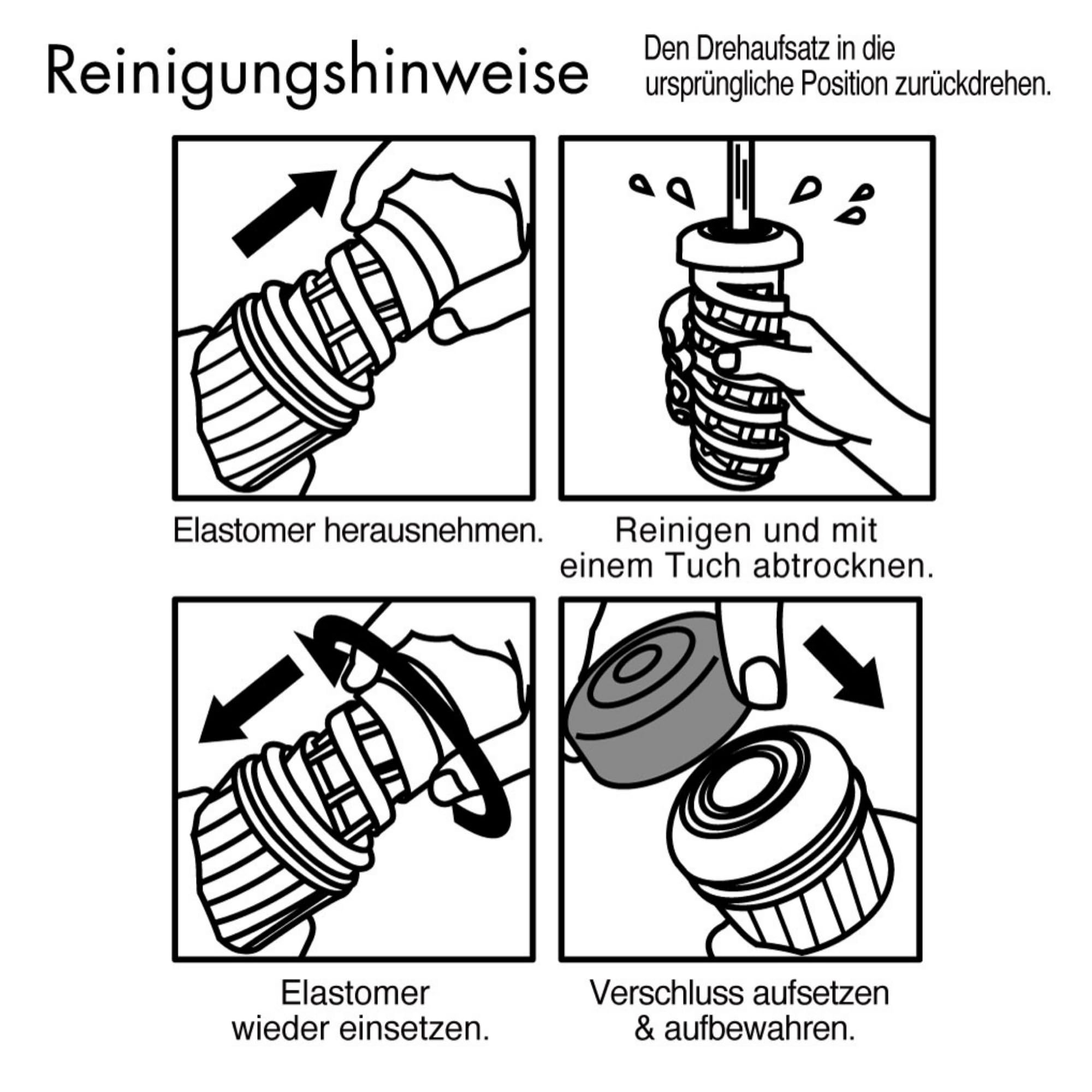 Reinigungshinweise

Den Drehaufsatz in die ursprüngliche Position zurückdrehen.

Elastomer herausnehmen.

Reinigen und mit einem Tuch abtrocknen.

Elastomer wieder einsetzen.

Verschluss aufsetzen & aufbewahren.