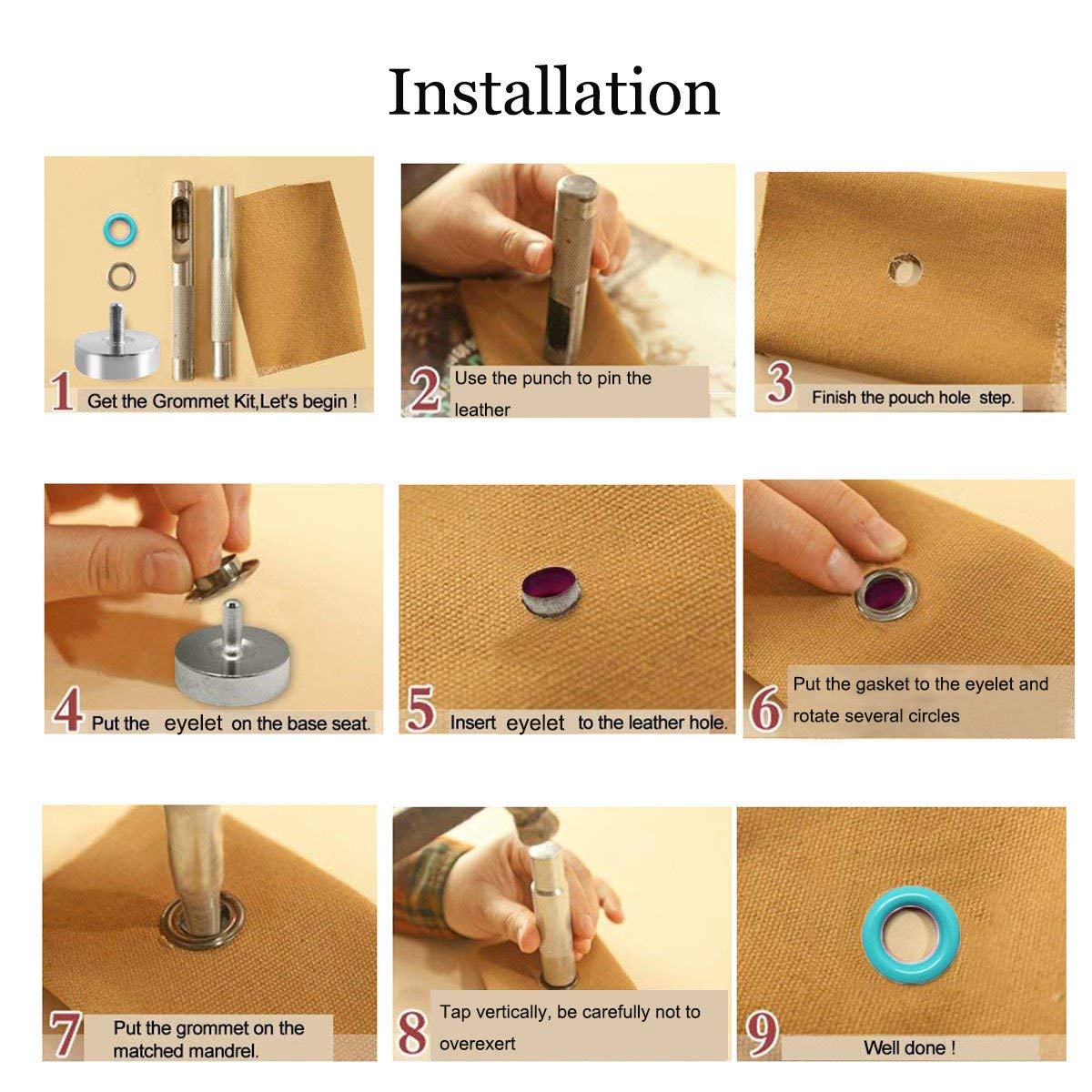 Installation

1 Get the Grommet Kit,Let's begin !

2 Use the punch to pin the leather

3 Finish the pouch hole step.

4 Put the eyelet on the base seat.

5 Insert eyelet to the leather hole.

6 Put the gasket to the eyelet and rotate several circles

7 Put the grommet on the matched mandrel.

8 Tap vertically, be carefully not to overexert

9 Well done !