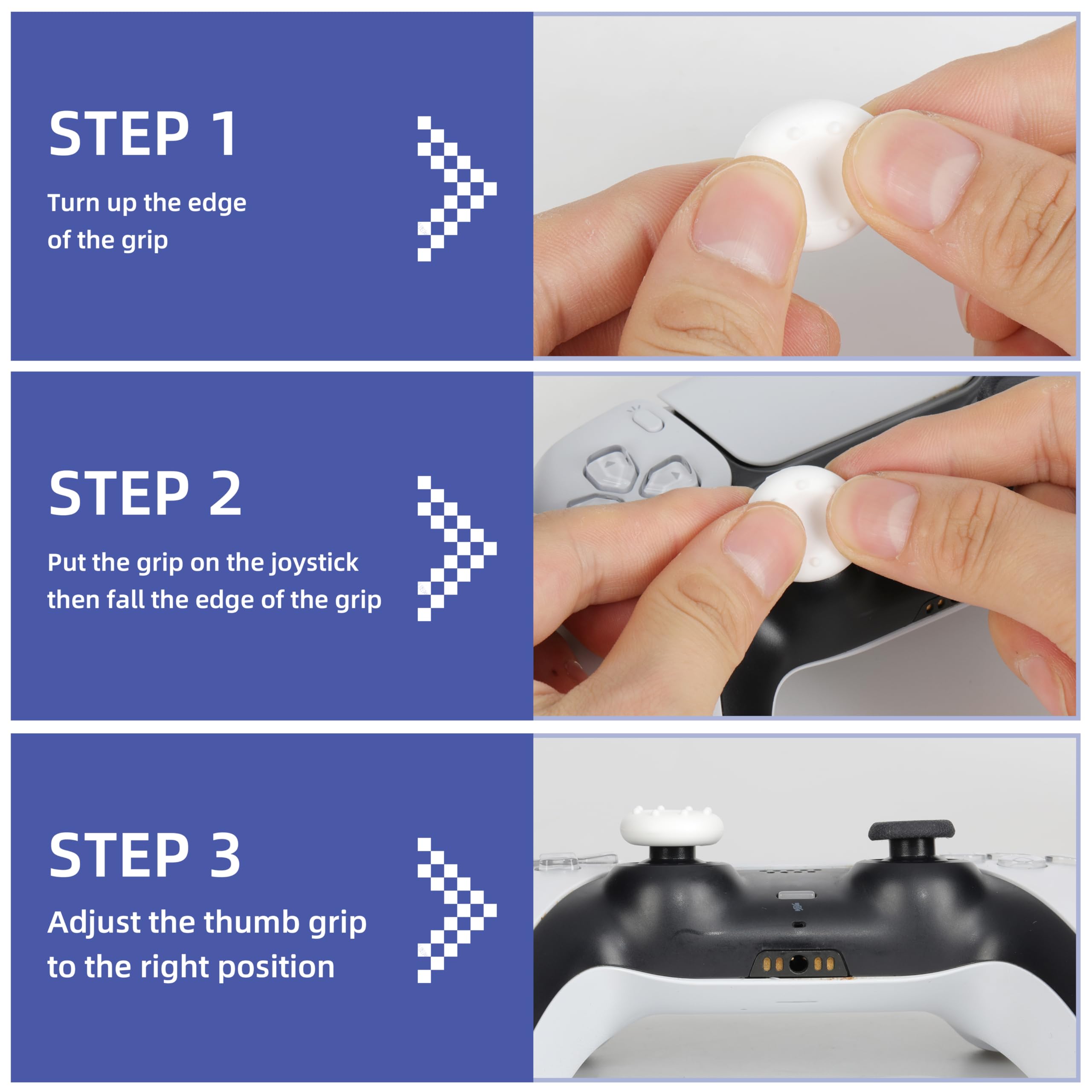 STEP 1

Turn up the edge of the grip

STEP 2

Put the grip on the joystick then fall the edge of the grip

STEP 3

Adjust the thumb grip to the right position