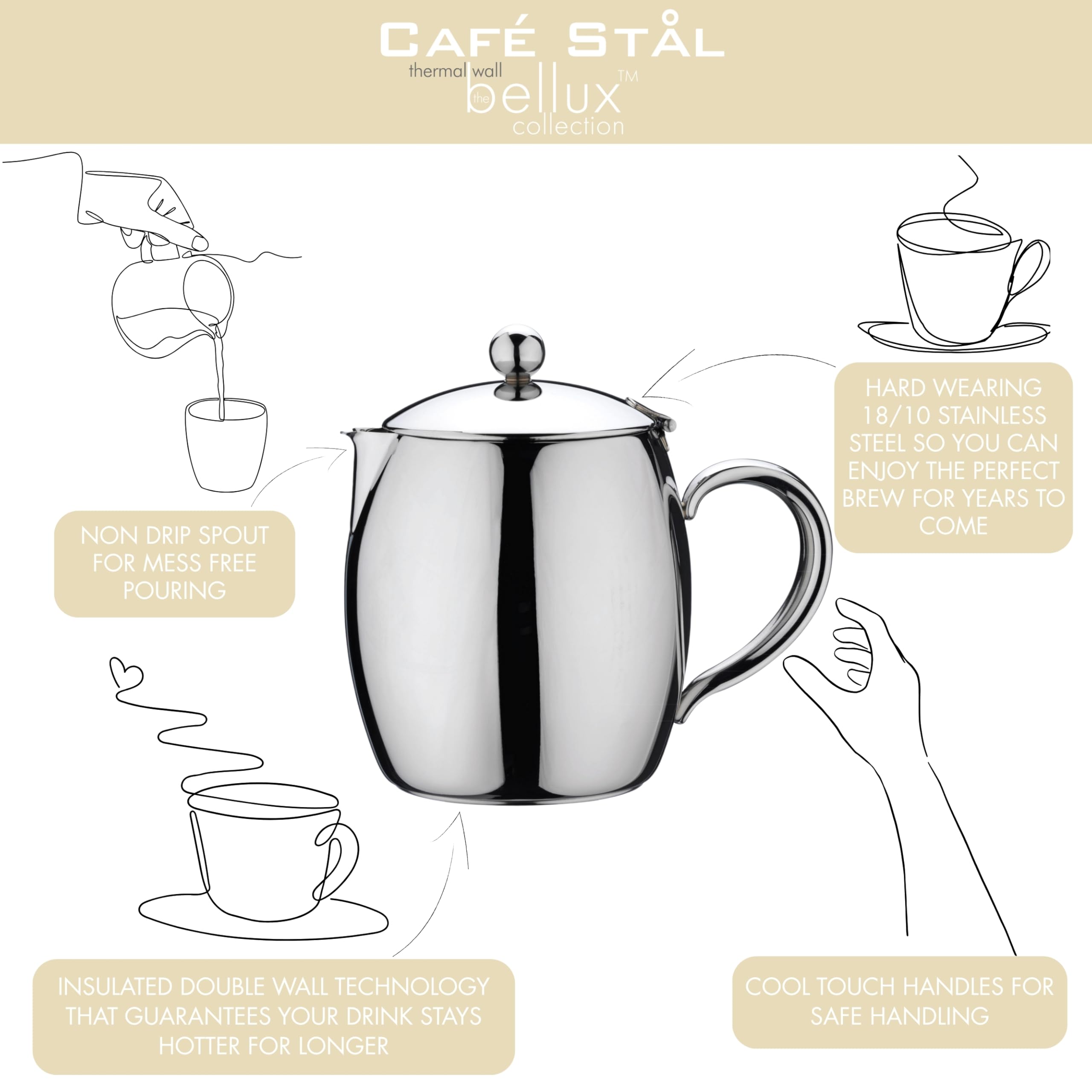 CAFÉ STÅL
thermal wall
the bellux™
collection

NON DRIP SPOUT FOR MESS FREE POURING

HARD WEARING 18/10 STAINLESS STEEL SO YOU CAN ENJOY THE PERFECT BREW FOR YEARS TO COME

INSULATED DOUBLE WALL TECHNOLOGY THAT GUARANTEES YOUR DRINK STAYS HOTTER FOR LONGER

COOL TOUCH HANDLES FOR SAFE HANDLING