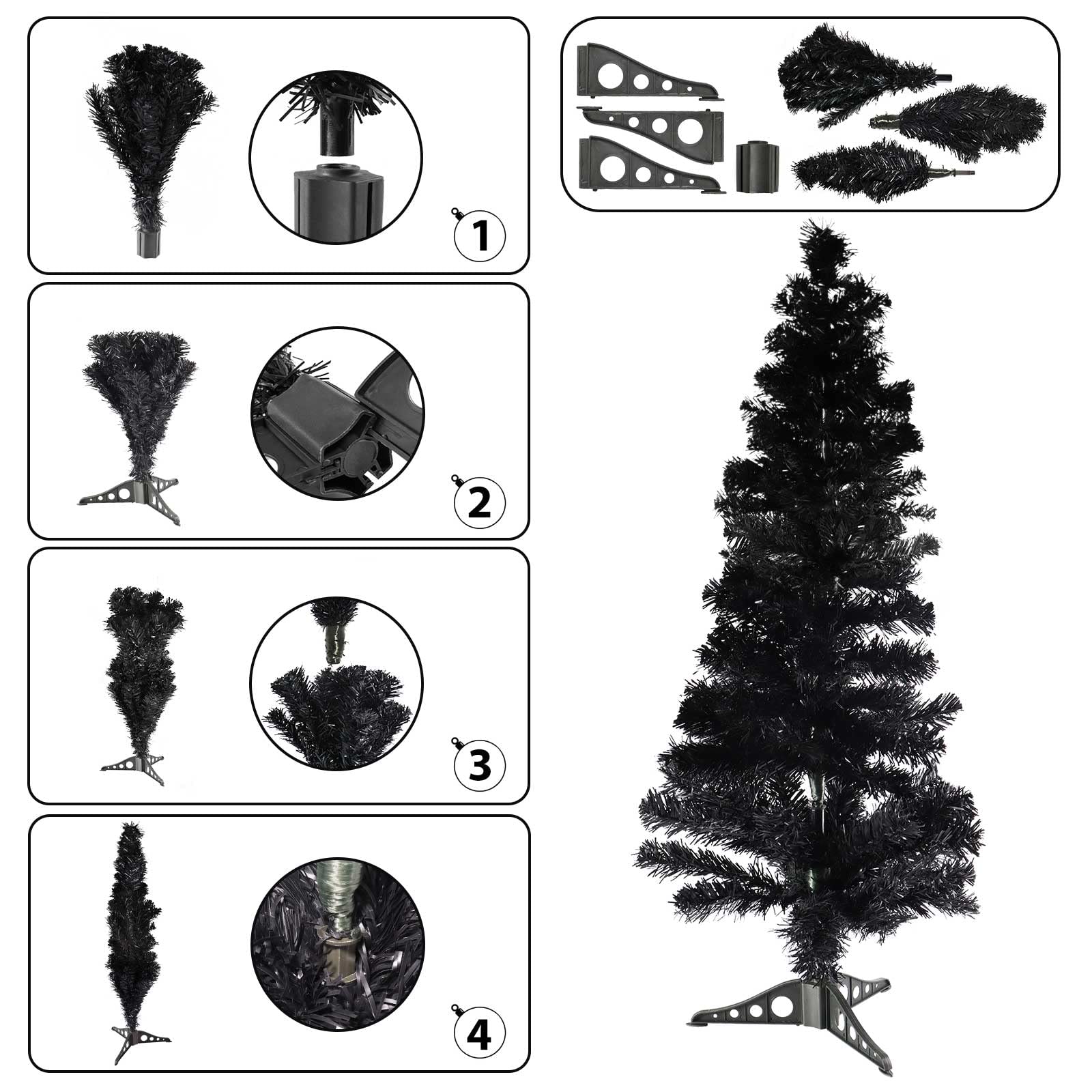 1

2

3

4