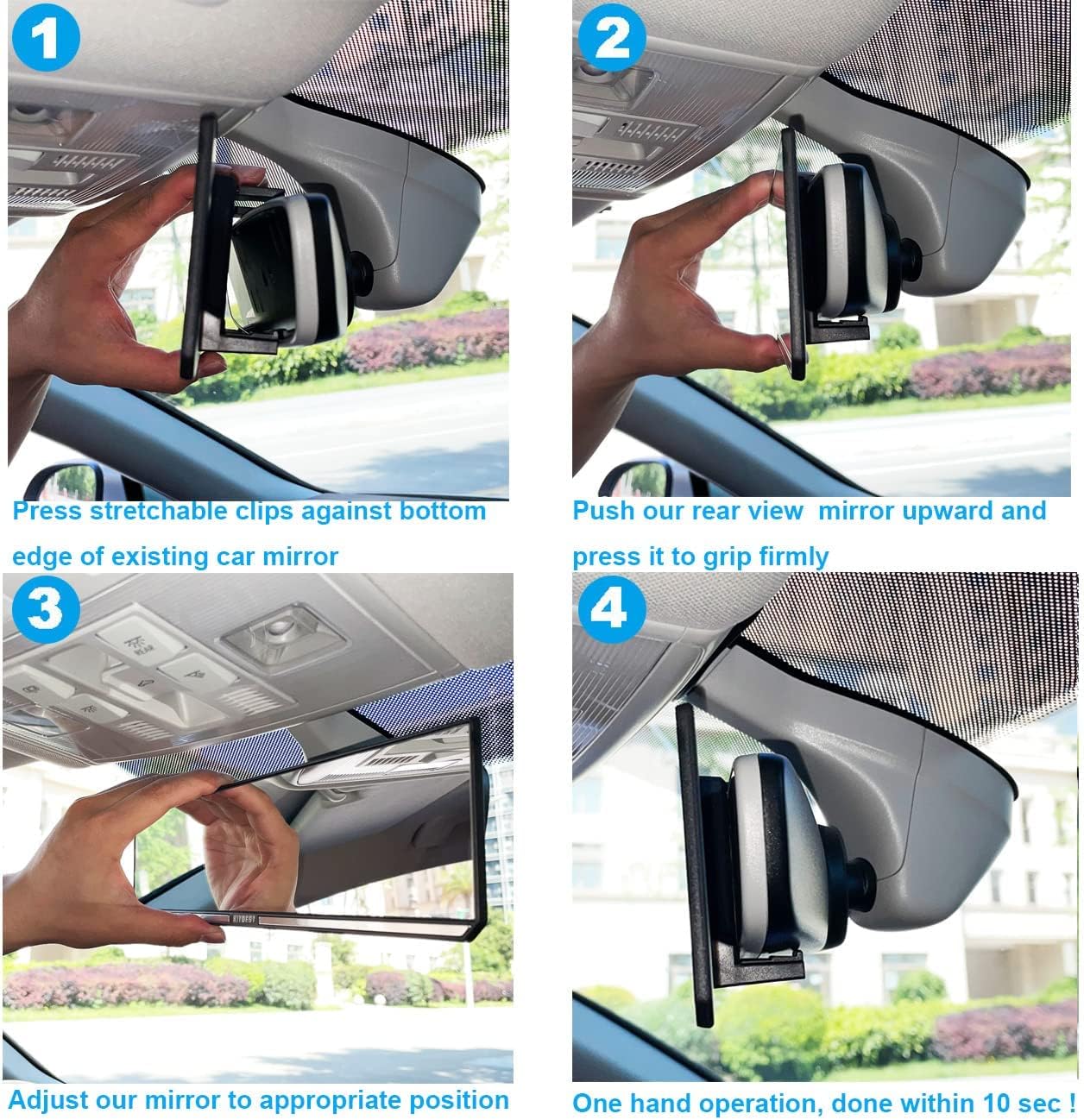 1

Press stretchable clips against bottom edge of existing car mirror

2

Push our rear view mirror upward and press it to grip firmly

3

KITBEST

Adjust our mirror to appropriate position

4

One hand operation, done within 10 sec !