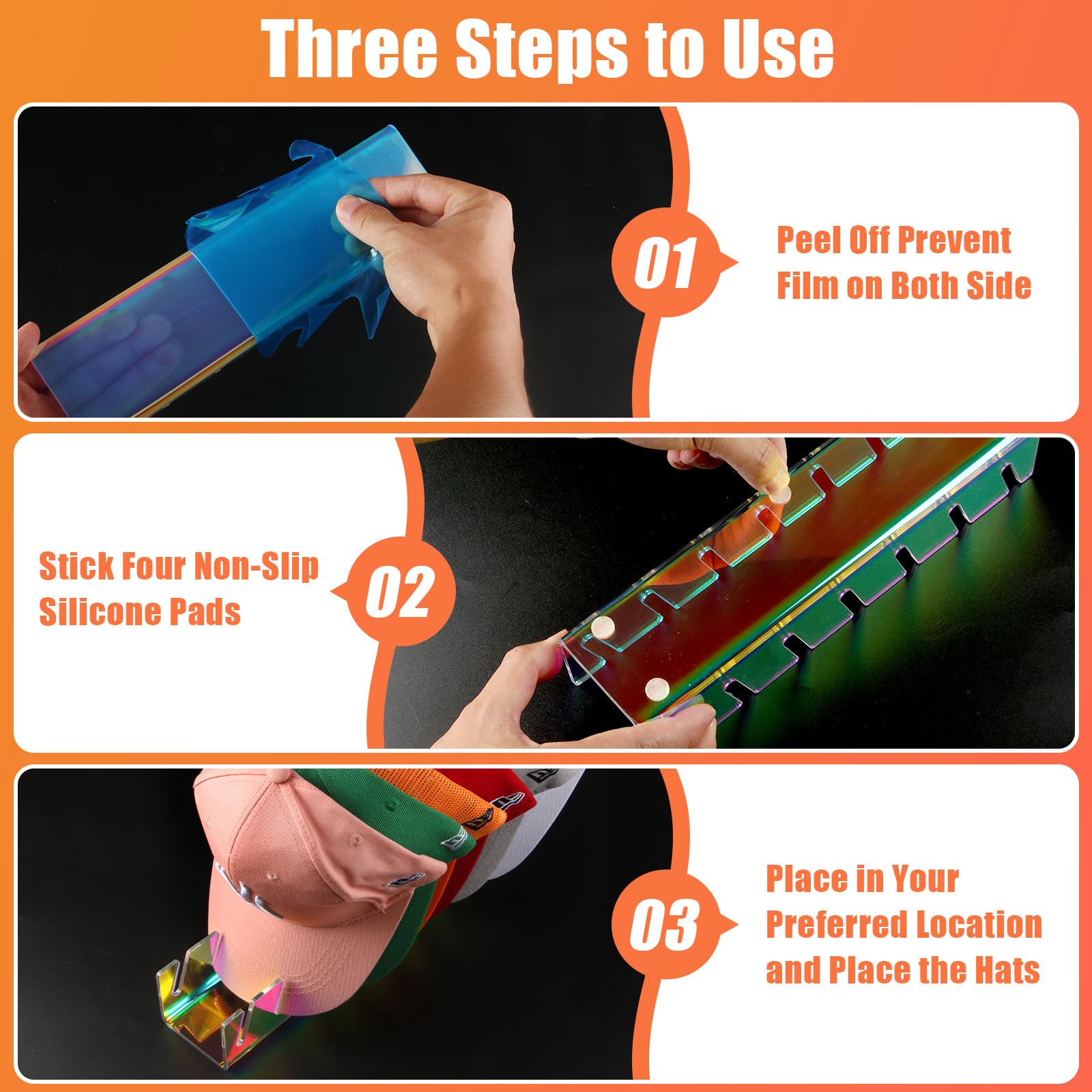 Three Steps to Use

01

Peel Off Prevent Film on Both Side

Stick Four Non-Slip Silicone Pads

02

03

Place in Your Preferred Location and Place the Hats