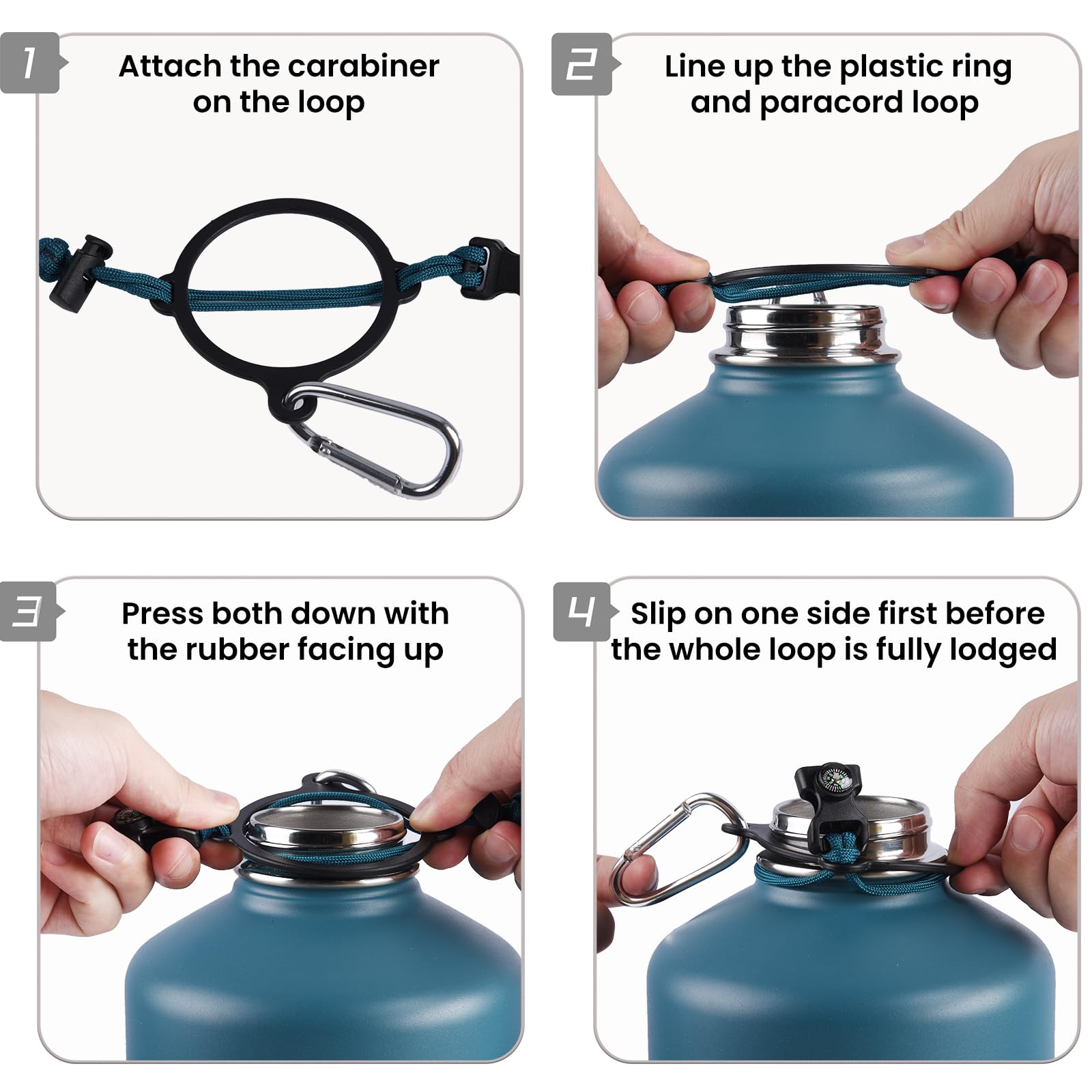 1
Attach the carabiner on the loop

2
Line up the plastic ring and paracord loop

3
Press both down with the rubber facing up

4
Slip on one side first before the whole loop is fully lodged