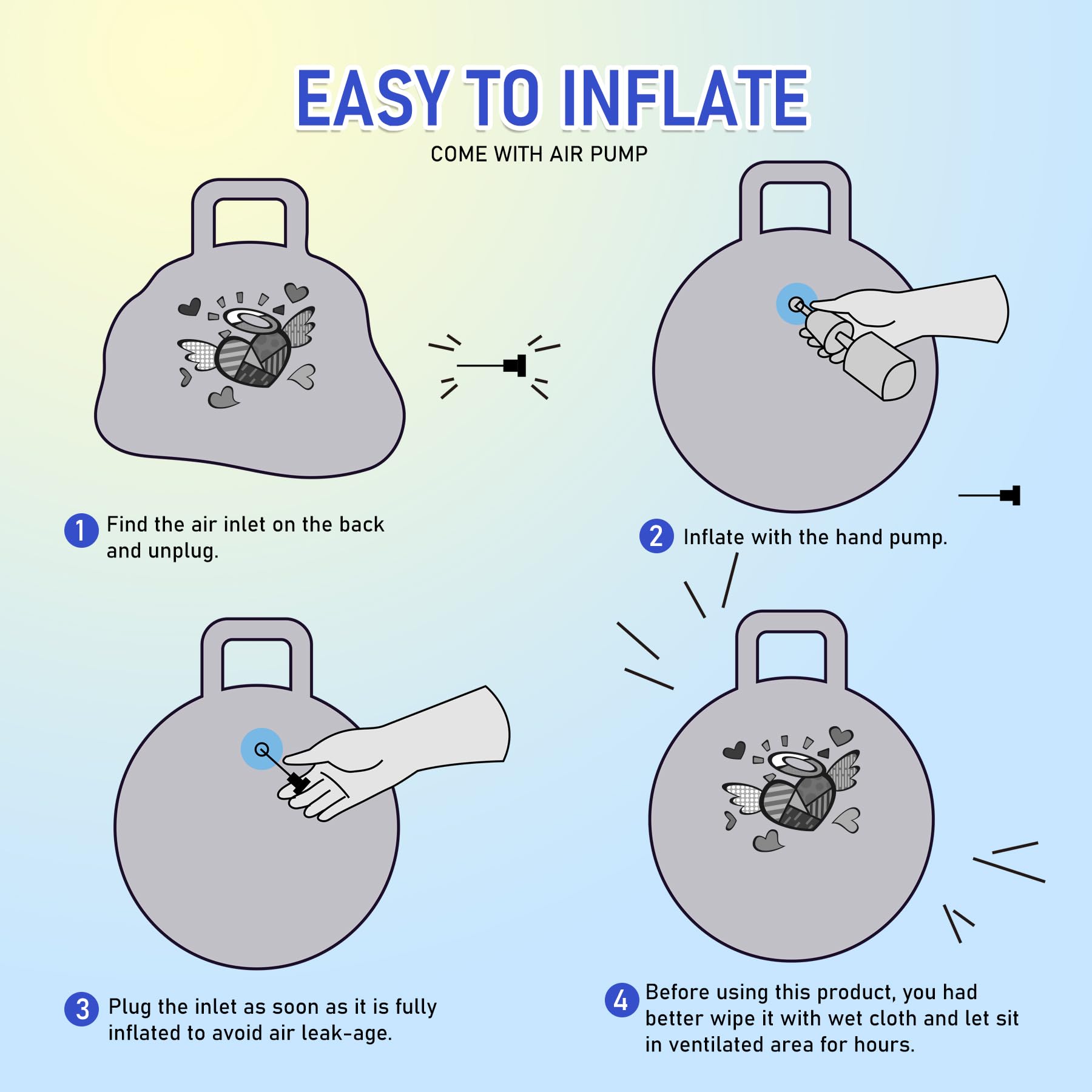 EASY TO INFLATE

COME WITH AIR PUMP

1 Find the air inlet on the back and unplug.

2 Inflate with the hand pump.

3 Plug the inlet as soon as it is fully inflated to avoid air leak-age.

4 Before using this product, you had better wipe it with wet cloth and let sit in ventilated area for hours.