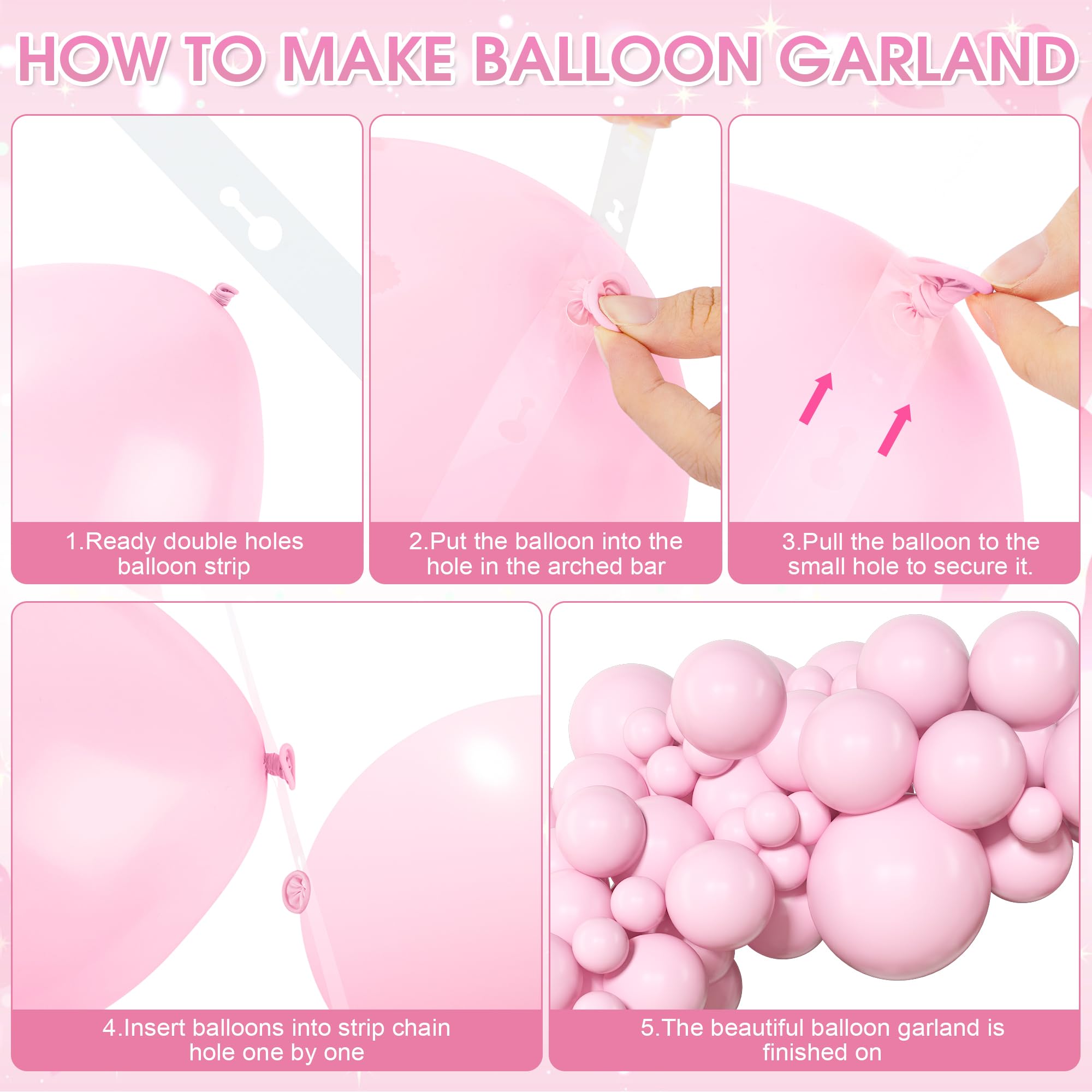 HOW TO MAKE BALLOON GARLAND

1.Ready double holes balloon strip

2.Put the balloon into the hole in the arched bar

3.Pull the balloon to the small hole to secure it.

4.Insert balloons into strip chain hole one by one

5.The beautiful balloon garland is finished on