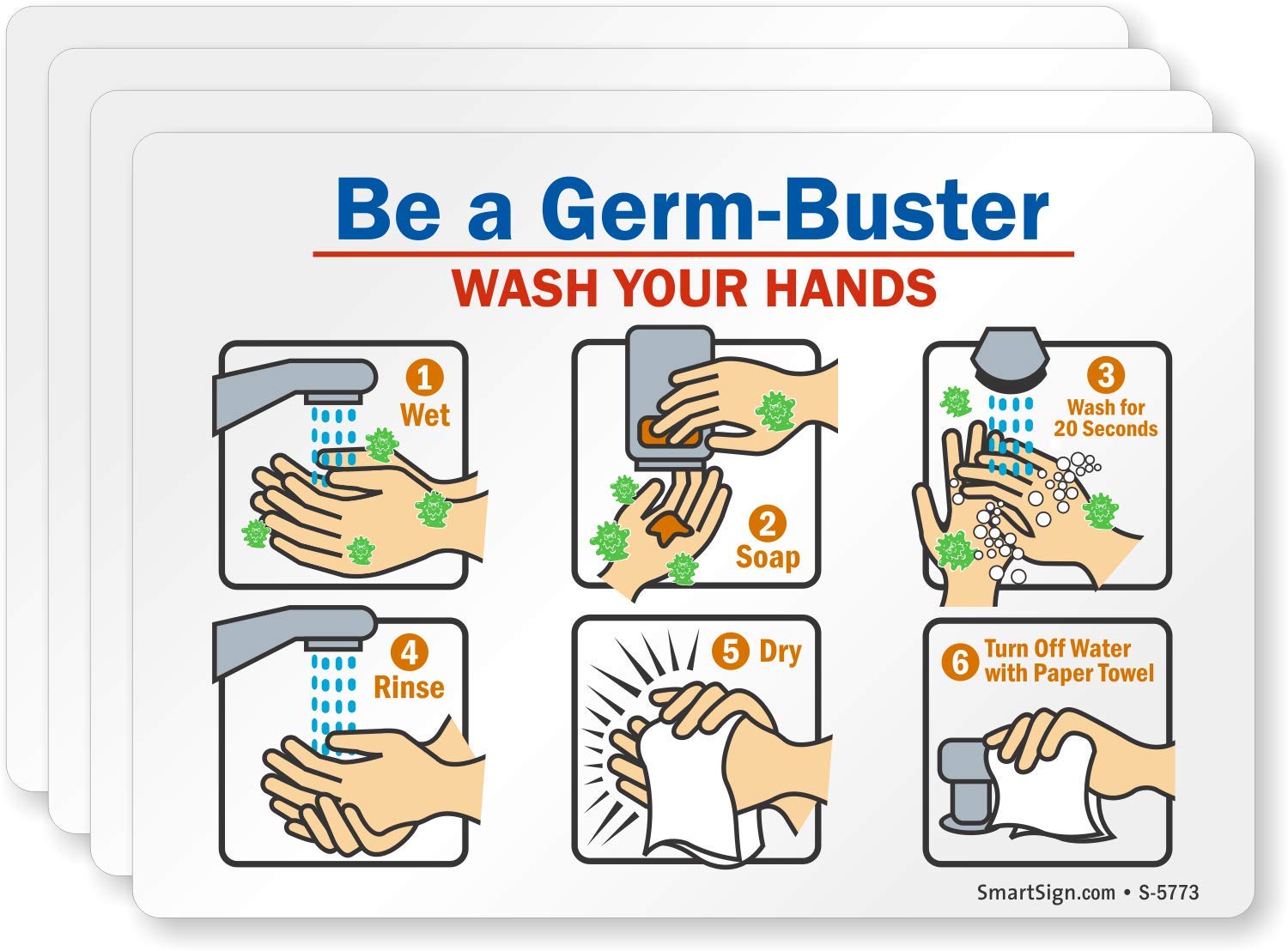 Be a Germ-Buster
WASH YOUR HANDS

1 Wet

2 Soap

3 Wash for 20 Seconds

4 Rinse

5 Dry

6 Turn Off Water with Paper Towel

SmartSign.com • S-5773