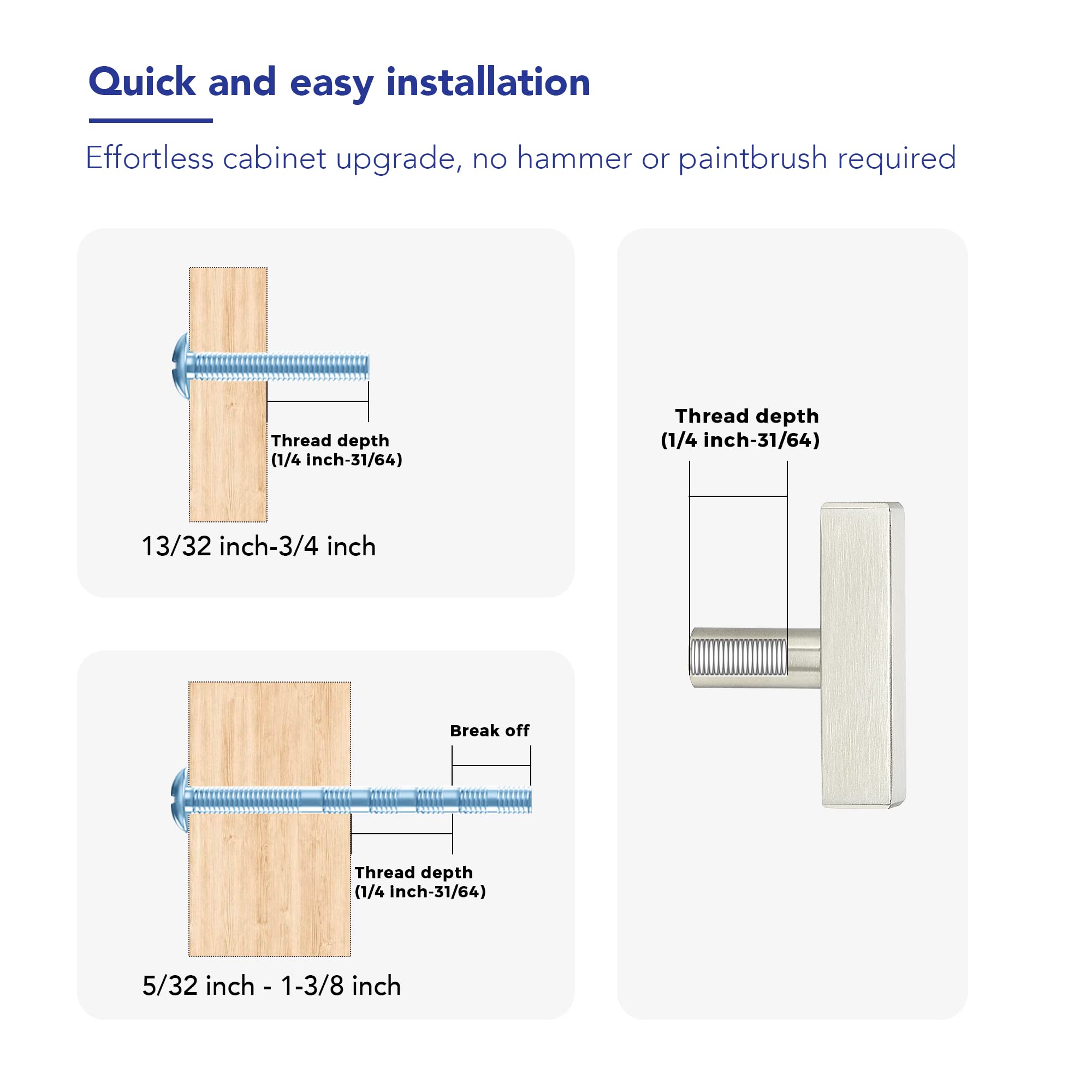 Quick and easy installation

Effortless cabinet upgrade, no hammer or paintbrush required

Thread depth
(1/4 inch-31/64)

13/32 inch-3/4 inch

Break off

Thread depth
(1/4 inch-31/64)

5/32 inch - 1-3/8 inch

Thread depth
(1/4 inch-31/64)