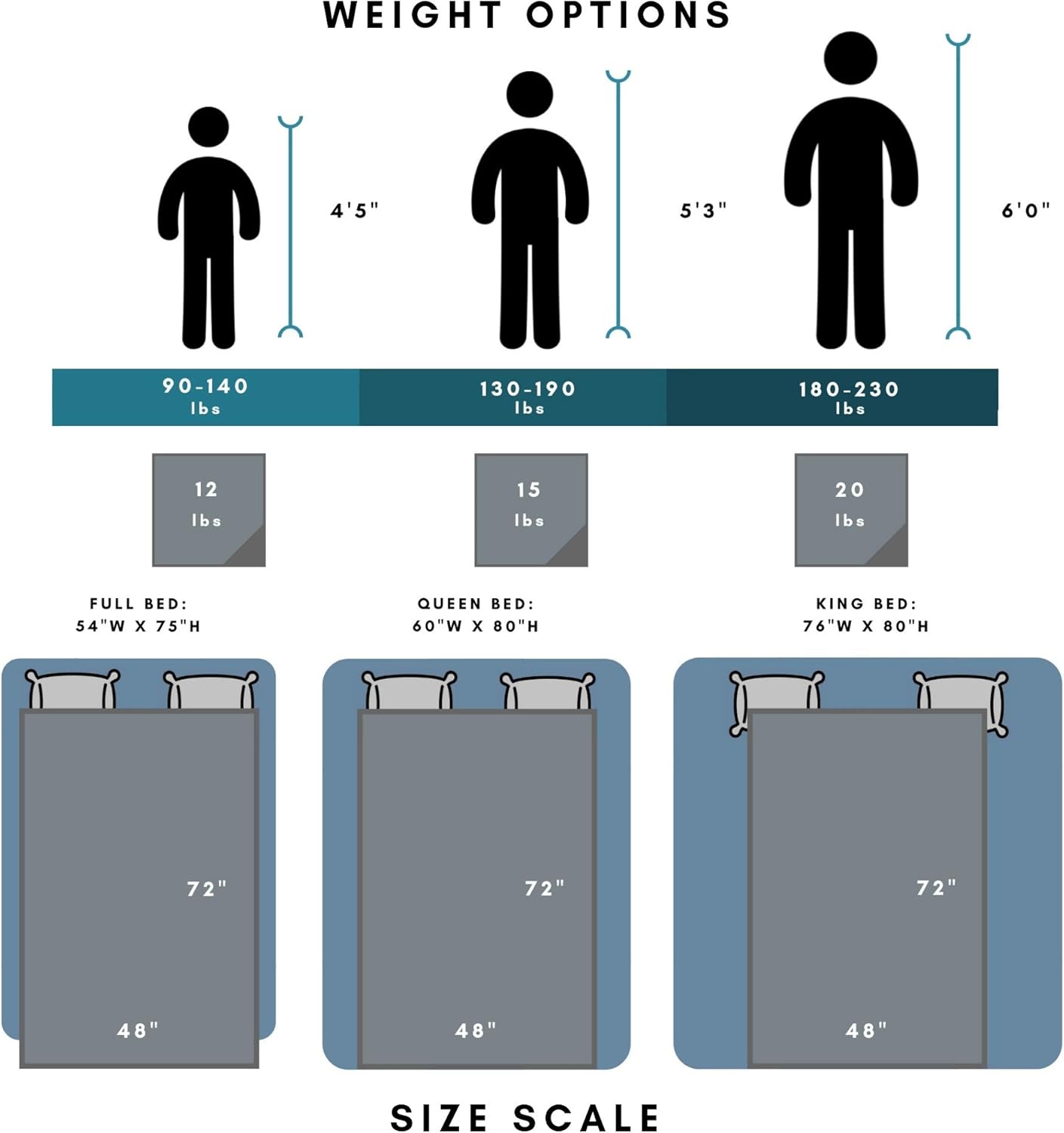 WEIGHT OPTIONS

4'5"

5'3"

6'0"

90-140 lbs

130-190 lbs

180-230 lbs

12 lbs

15 lbs

20 lbs

FULL BED: 54"W X 75"H

QUEEN BED: 60"W X 80"H

KING BED: 76"W X 80"H

72"

48"

72"

48"

72"

48"

SIZE SCALE