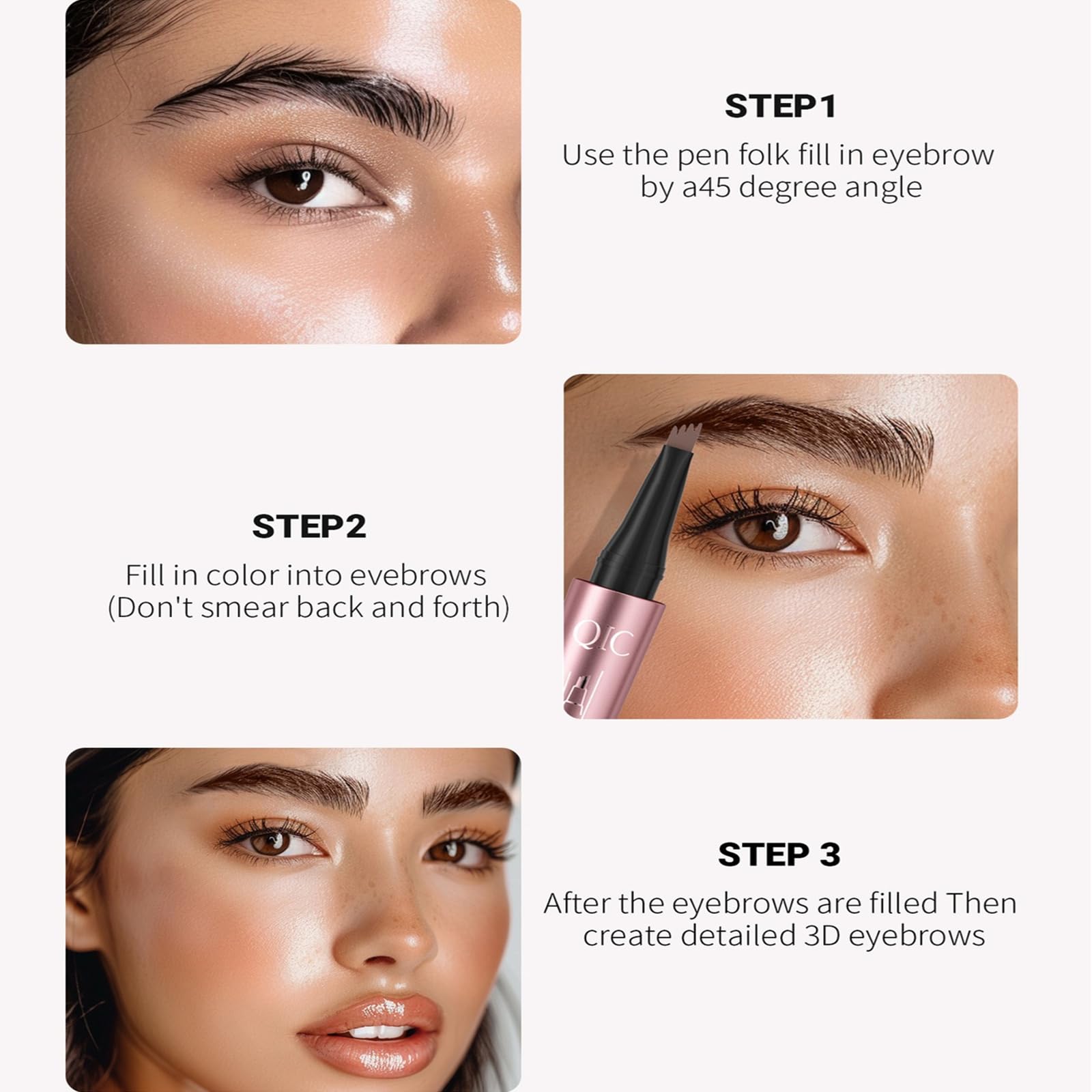 STEP1

Use the pen folk fill in eyebrow by a45 degree angle

STEP2

Fill in color into evebrows (Don't smear back and forth)

QIC

STEP 3

After the eyebrows are filled Then create detailed 3D eyebrows