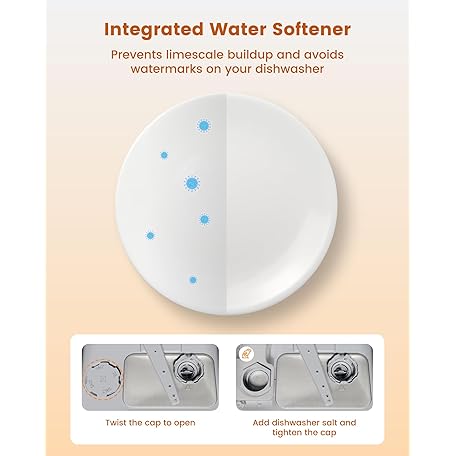 Integrated Water Softener

Prevents limescale buildup and avoids watermarks on your dishwasher

Twist the cap to open

Add dishwasher salt and tighten the cap