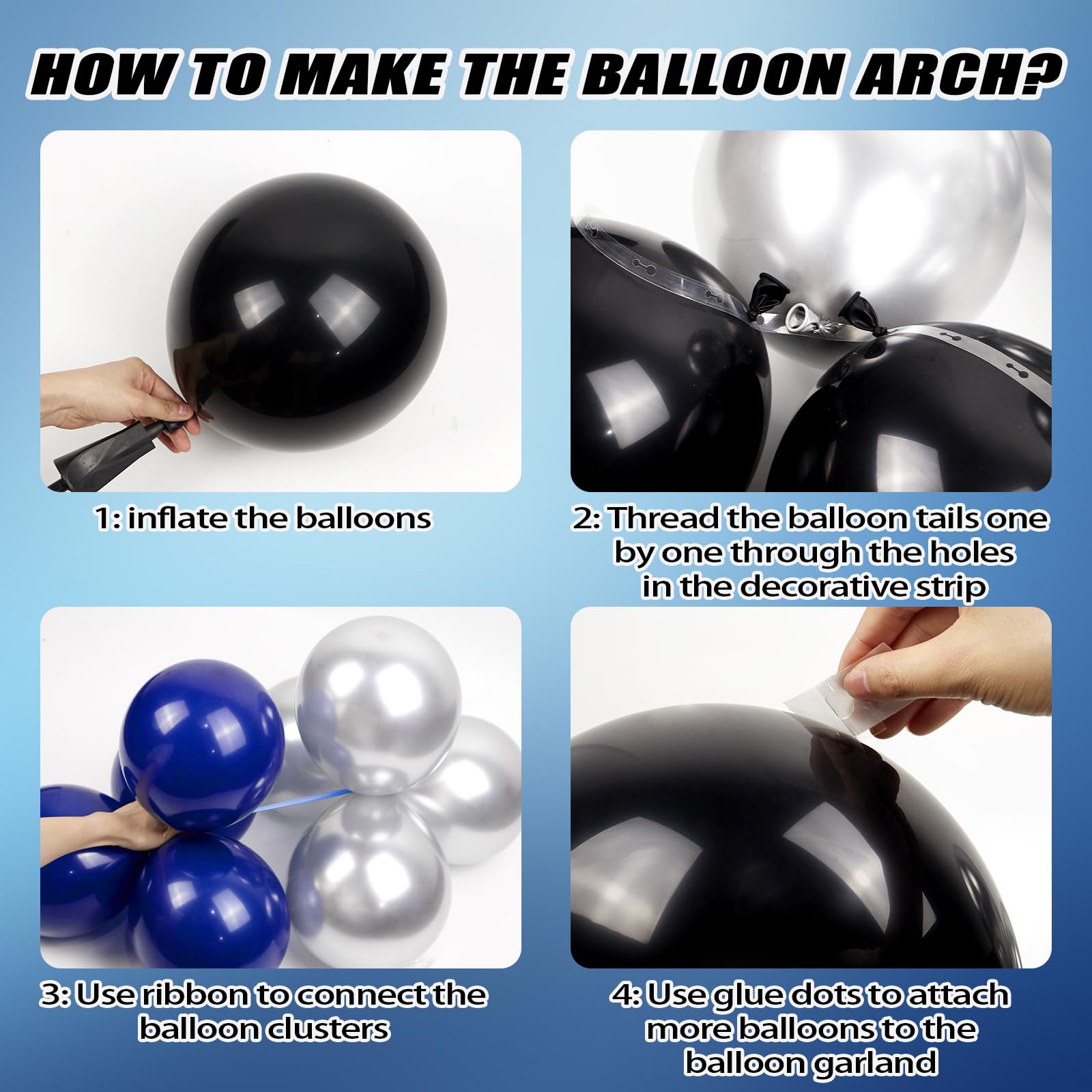 HOW TO MAKE THE BALLOON ARCH?

1: inflate the balloons

2: Thread the balloon tails one by one through the holes in the decorative strip

3: Use ribbon to connect the balloon clusters

4: Use glue dots to attach more balloons to the balloon garland