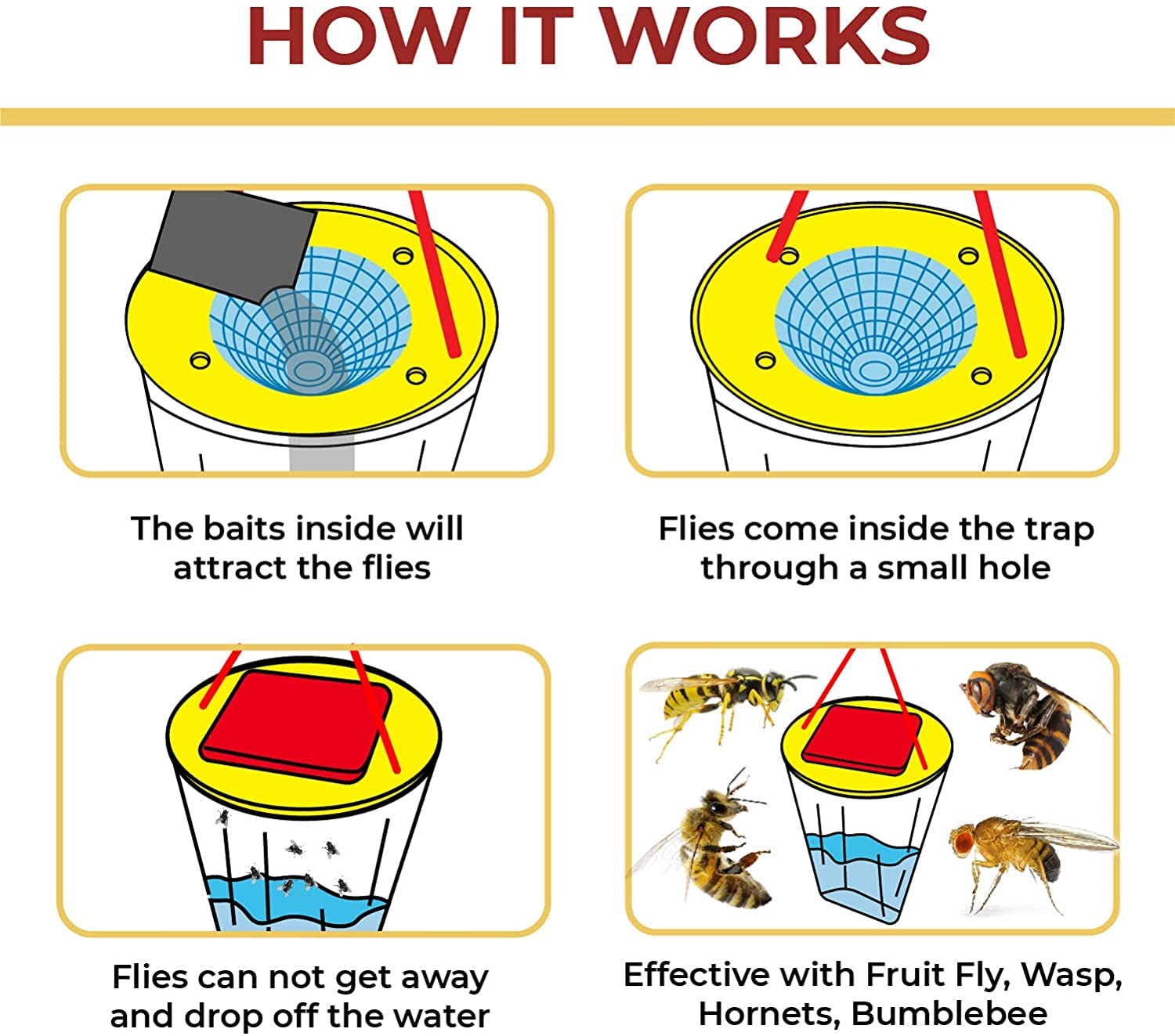 HOW IT WORKS

The baits inside will attract the flies

Flies come inside the trap through a small hole

Flies can not get away and drop off the water

Effective with Fruit Fly, Wasp, Hornets, Bumblebee