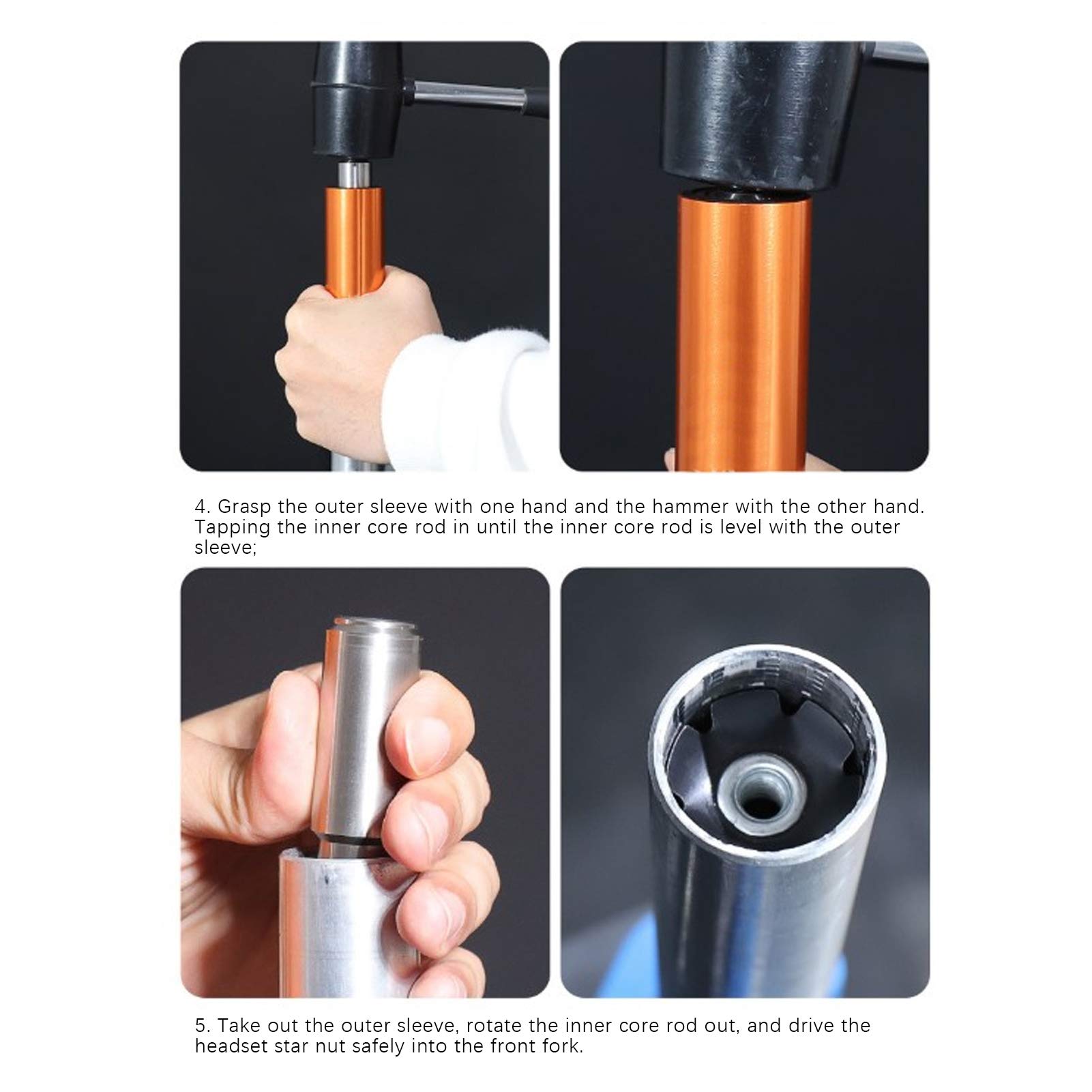 4. Grasp the outer sleeve with one hand and the hammer with the other hand. Tapping the inner core rod in until the inner core rod is level with the outer sleeve;

5. Take out the outer sleeve, rotate the inner core rod out, and drive the headset star nut safely into the front fork.