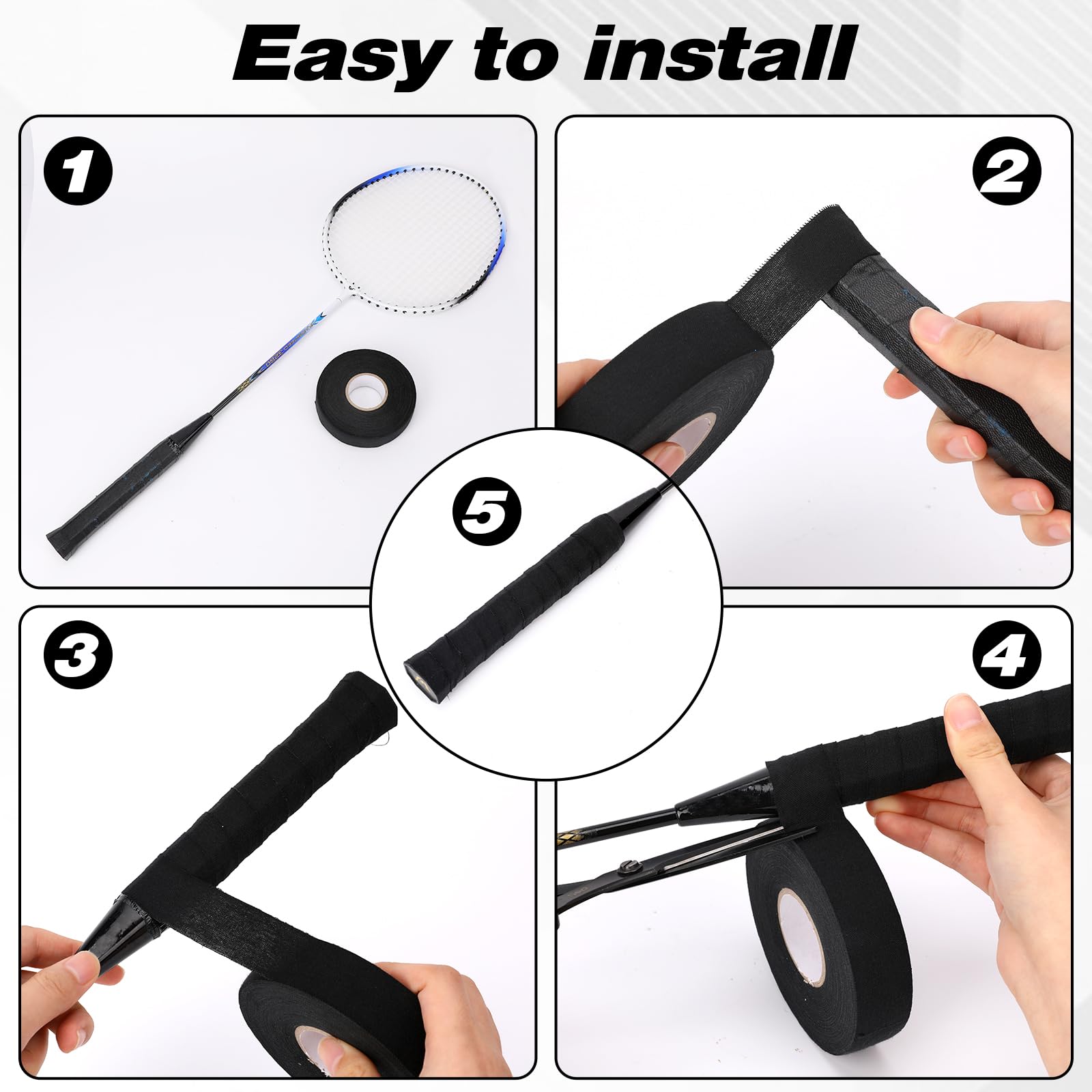 Easy to install

1

2

5

3

4