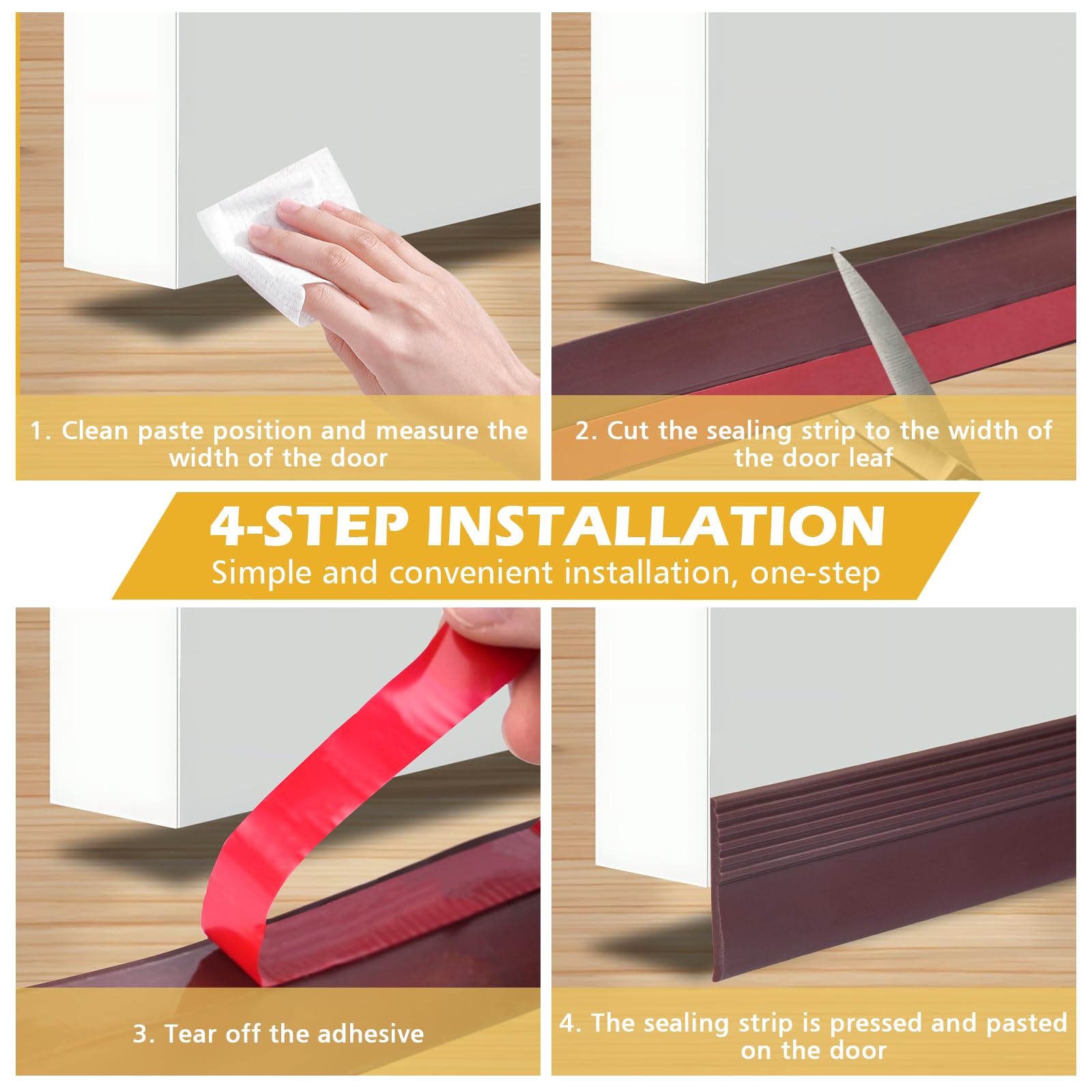 1. Clean paste position and measure the width of the door

2. Cut the sealing strip to the width of the door leaf

4-STEP INSTALLATION
Simple and convenient installation, one-step

3. Tear off the adhesive

4. The sealing strip is pressed and pasted on the door